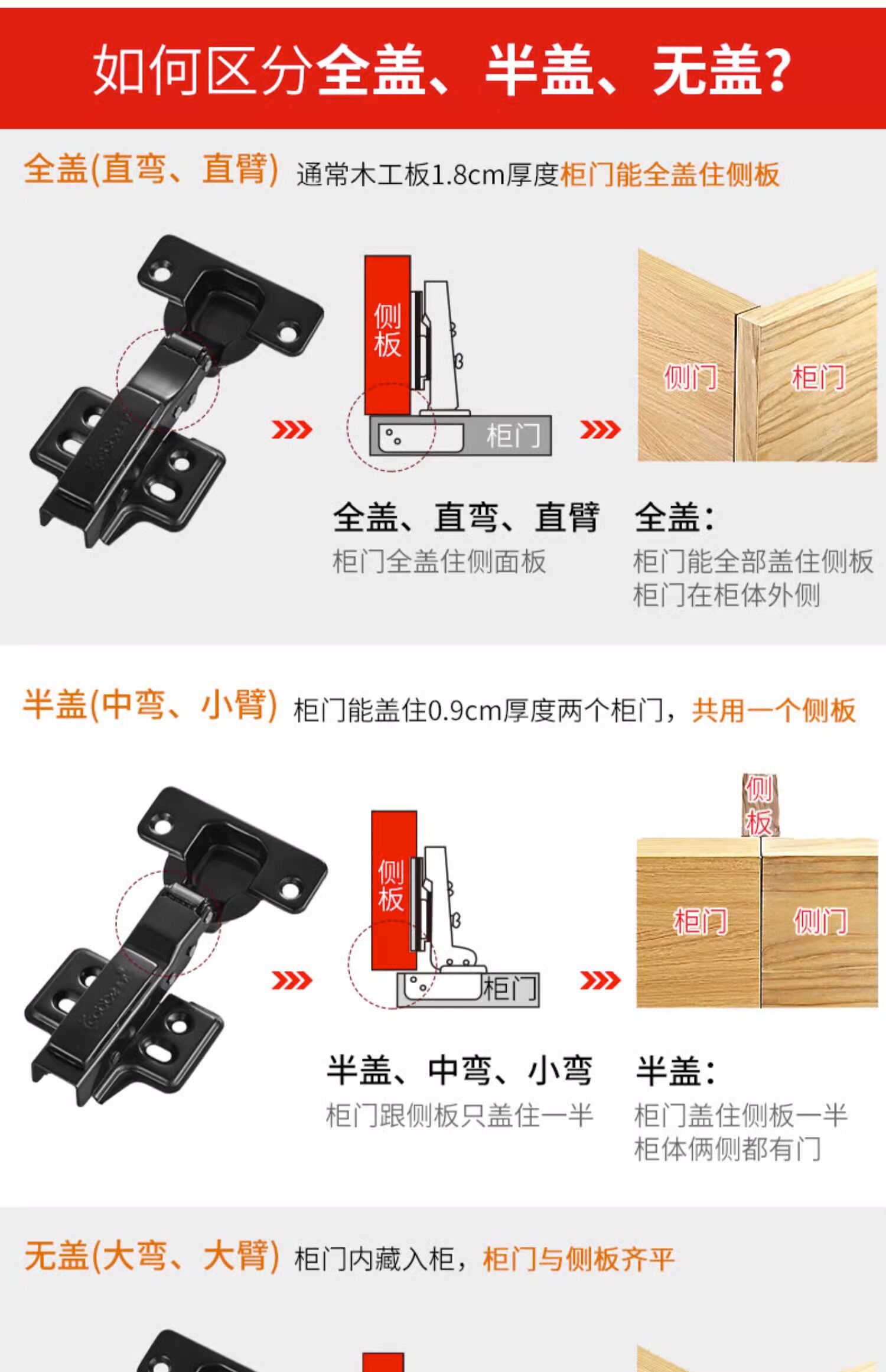 如何区分全盖、半盖、无盖?

全盖(直弯、直臂) 通常木工板1.8cm厚度柜门能全盖住侧板

侧板

柜门

侧门 柜门

全盖、直弯、直臂
柜门全盖住侧面板

全盖:
柜门能全部盖住侧板
柜门在柜体外侧

半盖(中弯、小臂) 柜门能盖住0.9cm厚度两个柜门，共用一个侧板

侧板

柜门

侧板

柜门 侧门

半盖、中弯、小弯
柜门跟侧板只盖住一半

半盖:
柜门盖住侧板一半
柜体俩侧都有门

无盖(大弯、大臂) 柜门内藏入柜，柜门与侧板齐平