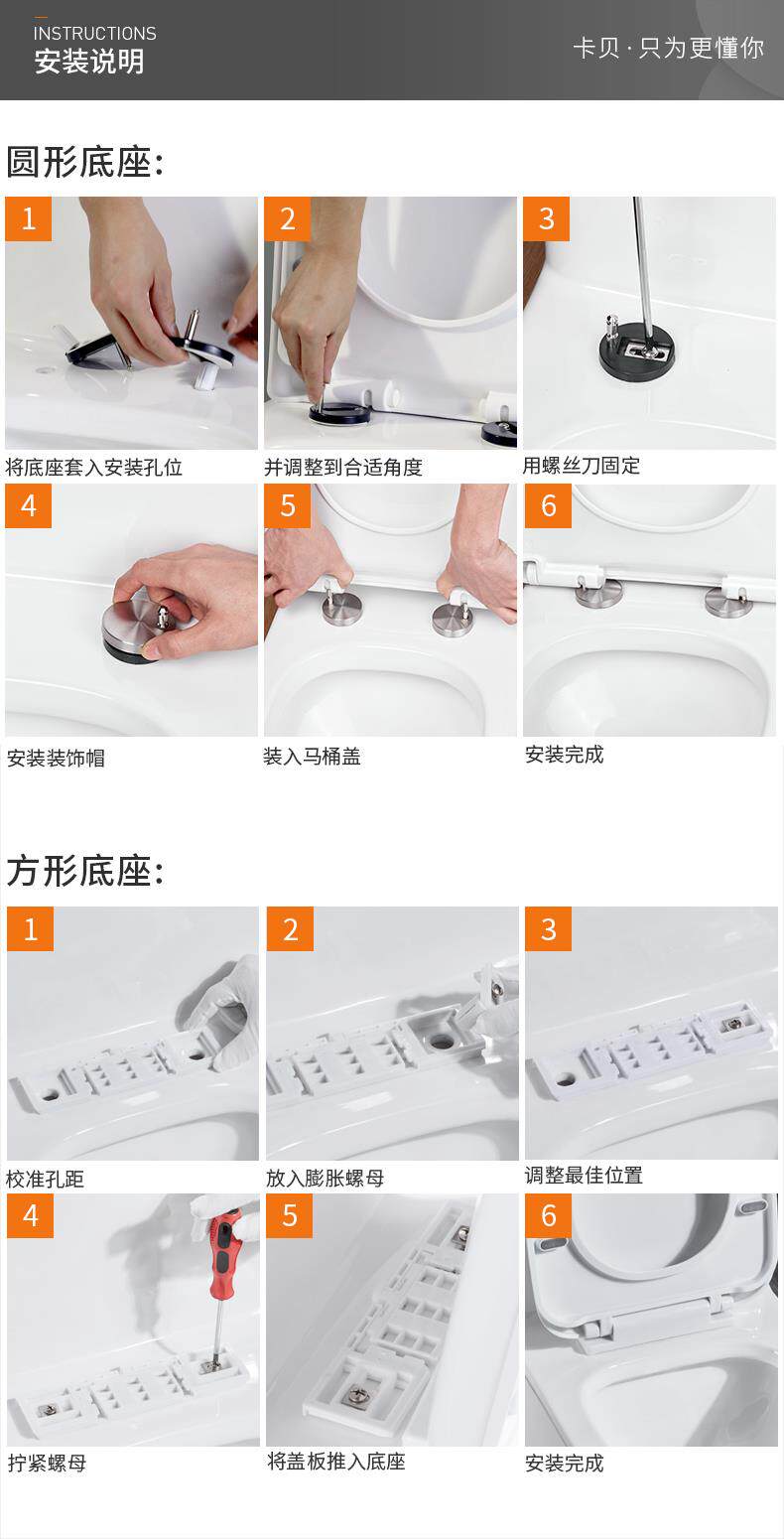 INSTRUCTIONS
安装说明

卡贝·只为更懂你

圆形底座:

1
将底座套入安装孔位

2
并调整到合适角度

3
用螺丝刀固定

4
安装装饰帽

5
装入马桶盖

6
安装完成

方形底座:

1
校准孔距

2
放入膨胀螺母

3
调整最佳位置

4
拧紧螺母

5
将盖板推入底座

6
安装完成