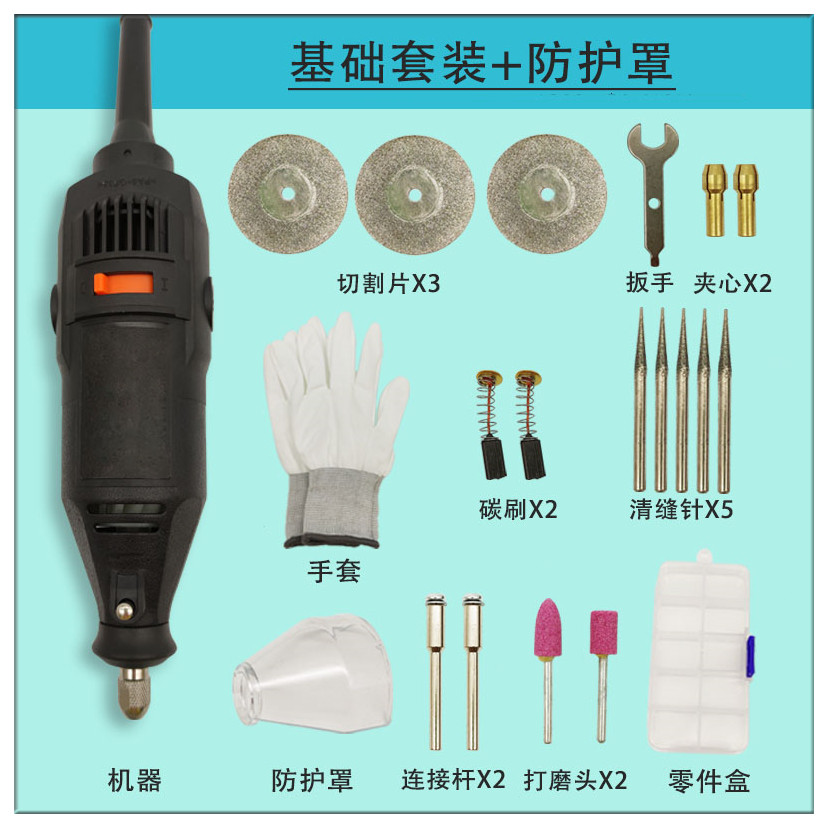 基础套装+防护罩

切割片X3

扳手　夹心X2

碳刷X2

清缝针X5

手套

机器

防护罩

连接杆X2

打磨头X2

零件盒