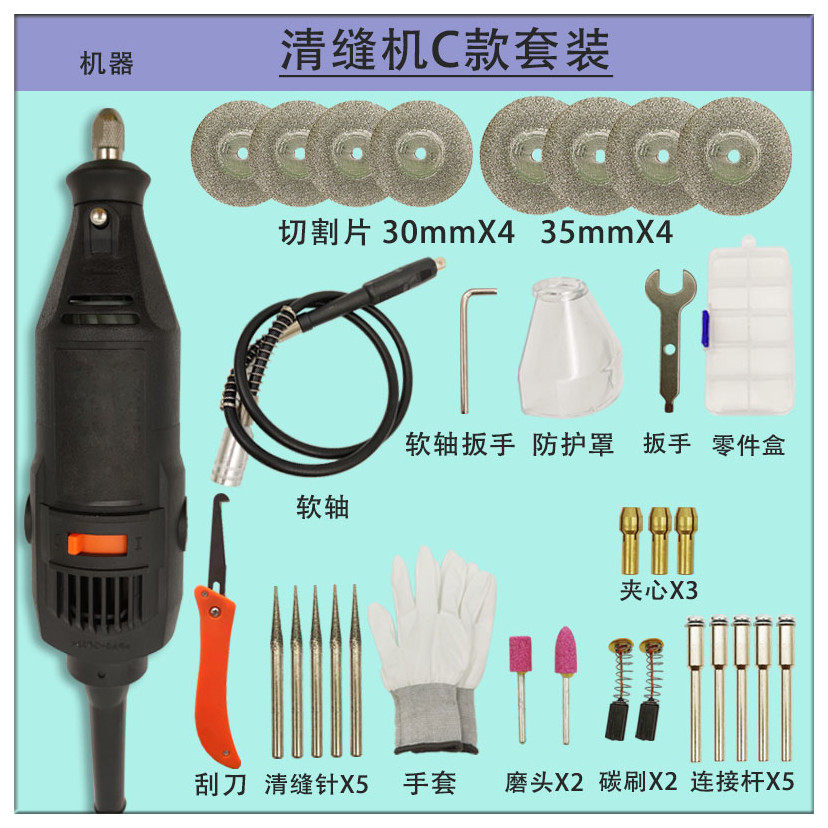 机器

清缝机C款套装

切割片 30mmX4 35mmX4

软轴扳手 防护罩 扳手 零件盒

软轴

夹心X3

刮刀 清缝针X5 手套 磨头X2 碳刷X2 连接杆X5