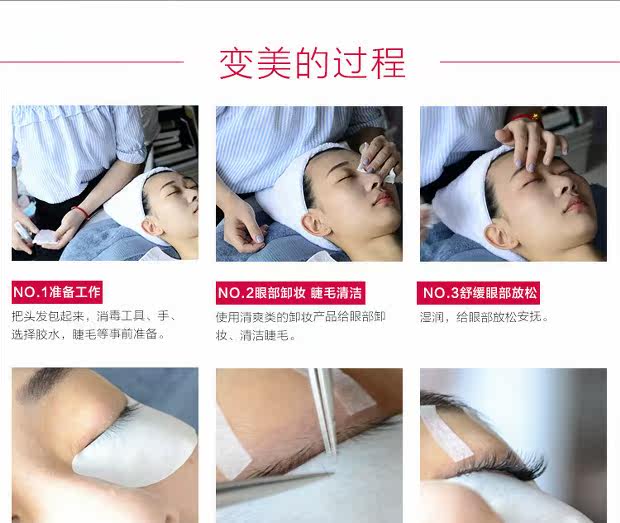 变美的过程

NO.1准备工作

把头发包起来，消毒工具、手、选择胶水，睫毛等事前准备。

NO.2眼部卸妆 睫毛清洁

使用清爽类的卸妆产品给眼部卸妆、清洁睫毛。

NO.3舒缓眼部放松

湿润，给眼部放松安抚。