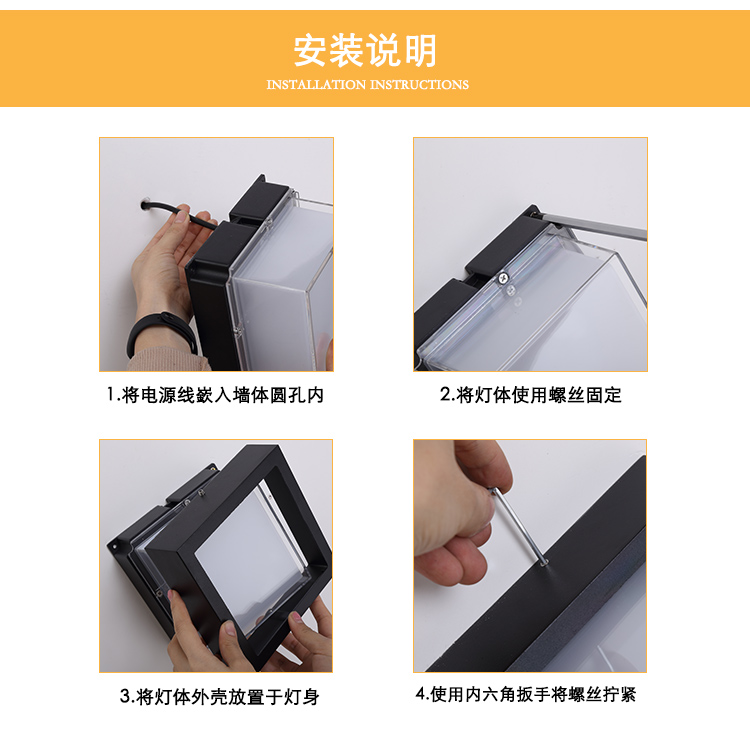 安装说明
INSTALLATION INSTRUCTIONS

1.将电源线嵌入墙体圆孔内

2.将灯体使用螺丝固定

3.将灯体外壳放置于灯身

4.使用内六角扳手将螺丝拧紧