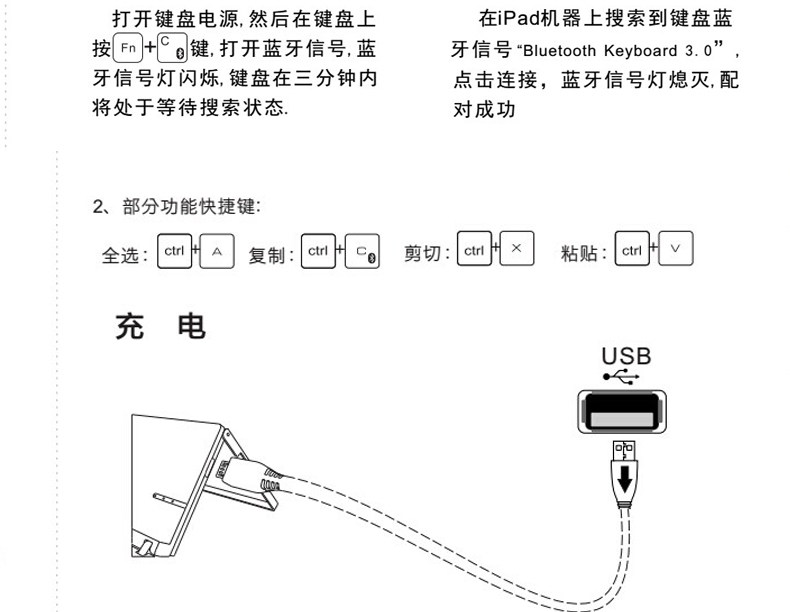 打开键盘电源,然后在键盘上按 Fn + C 键,打开蓝牙信号,蓝牙信号灯闪烁,键盘在三分钟内将处于等待搜索状态.

在iPad机器上搜索到键盘蓝牙信号“Bluetooth Keyboard 3.0”,点击连接,蓝牙信号灯熄灭,配对成功

2、部分功能快捷键:

全选: ctrl + A 复制: ctrl + C 剪切: ctrl + X 粘贴: ctrl + V

充 电

USB