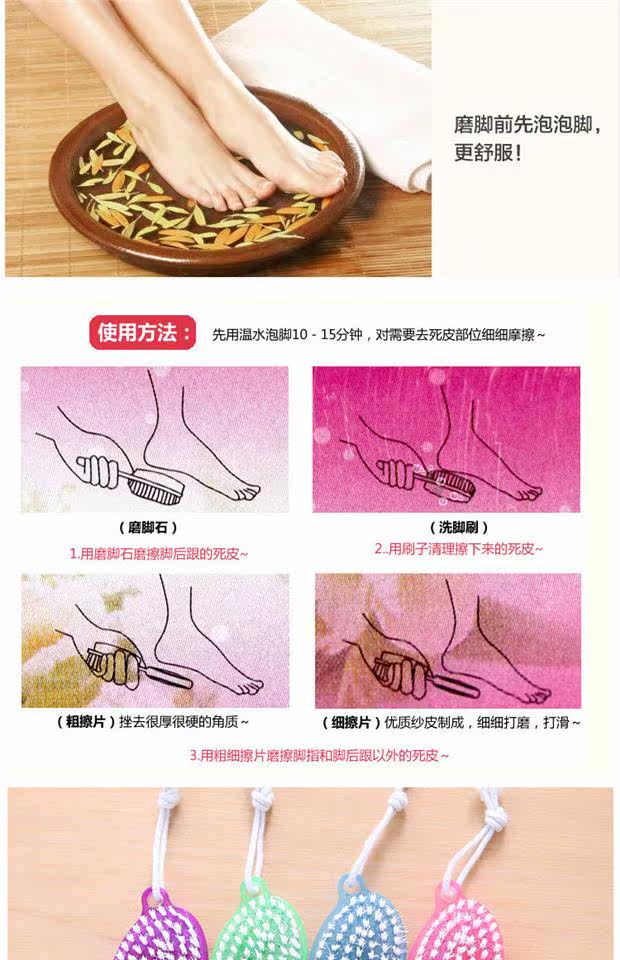 磨脚前先泡泡脚，更舒服！

使用方法： 先用温水泡脚10 - 15分钟，对需要去死皮部位细细摩擦~

（磨脚石）
1.用磨脚石磨擦脚后跟的死皮~

（洗脚刷）
2..用刷子清理擦下来的死皮~

（粗擦片）挫去很厚很硬的角质~

（细擦片）优质纱皮制成，细细打磨，打滑~

3.用粗细擦片磨擦脚指和脚后跟以外的死皮~