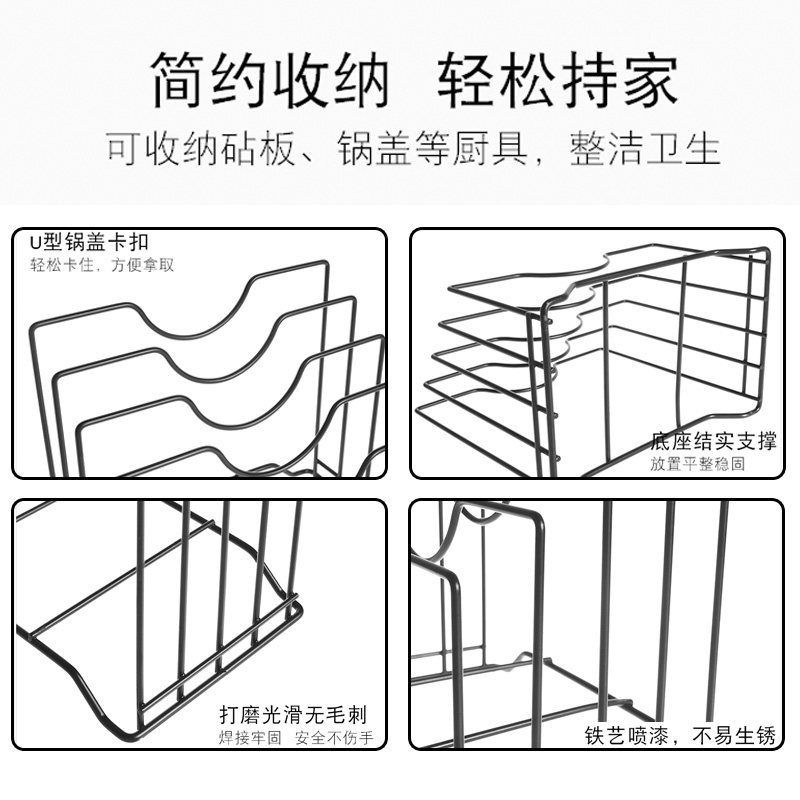 简约收纳　轻松持家

可收纳砧板、锅盖等厨具，整洁卫生

U型锅盖卡扣
轻松卡住，方便拿取

底座结实支撑
放置平整稳固

打磨光滑无毛刺
焊接牢固　安全不伤手

铁艺喷漆，不易生锈