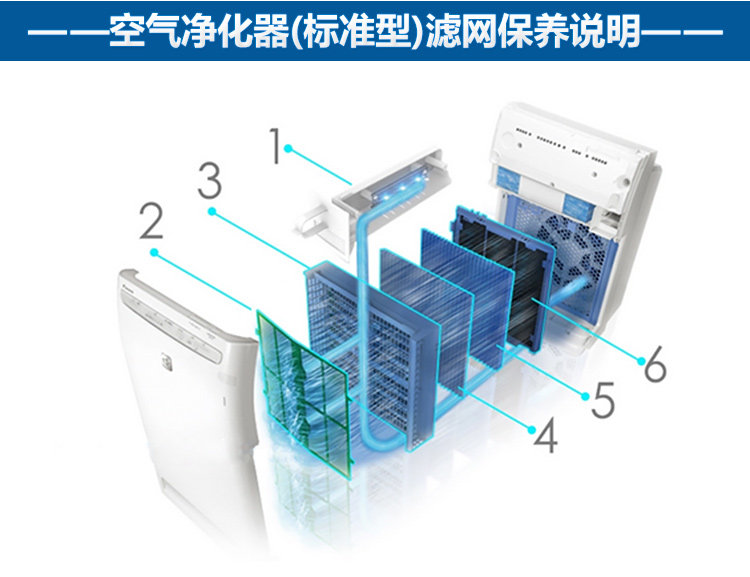 ——空气净化器(标准型)滤网保养说明——

1

3

2

6

5

4