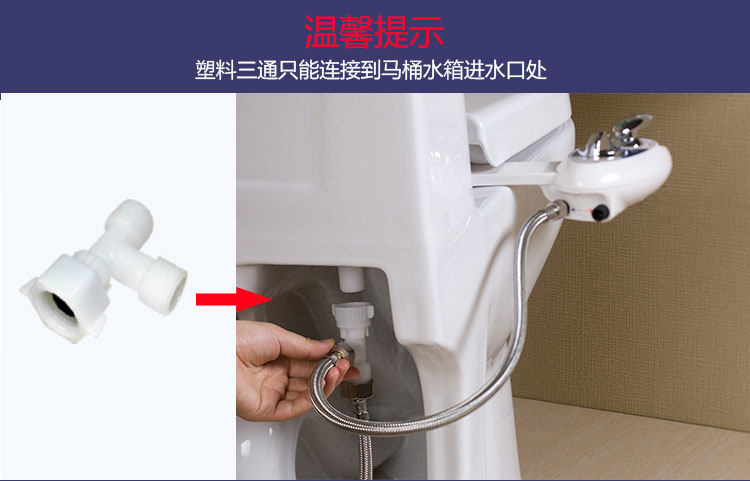 温馨提示

塑料三通只能连接到马桶水箱进水口处