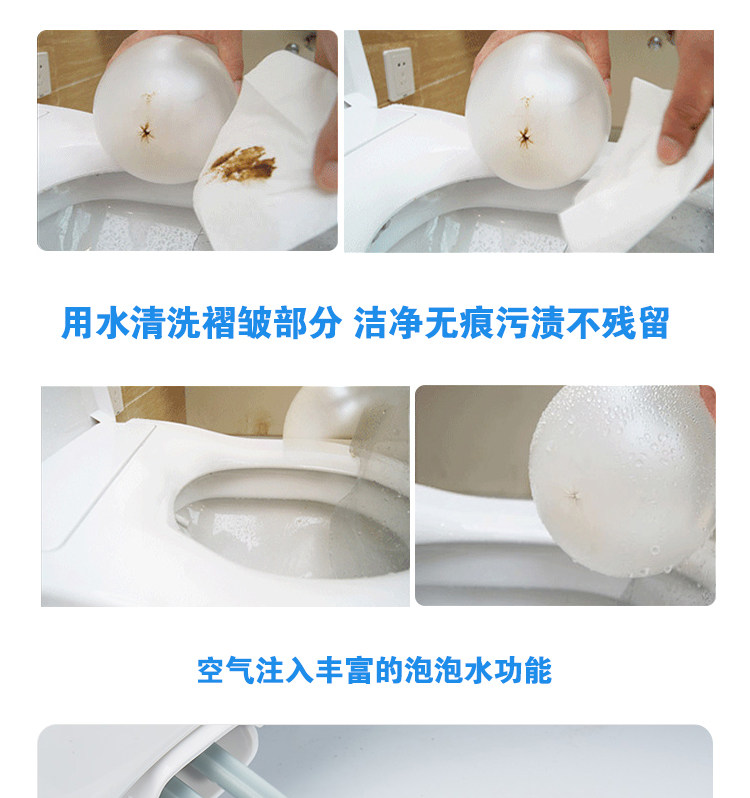 用水清洗褶皱部分 洁净无痕污渍不残留

空气注入丰富的泡泡水功能