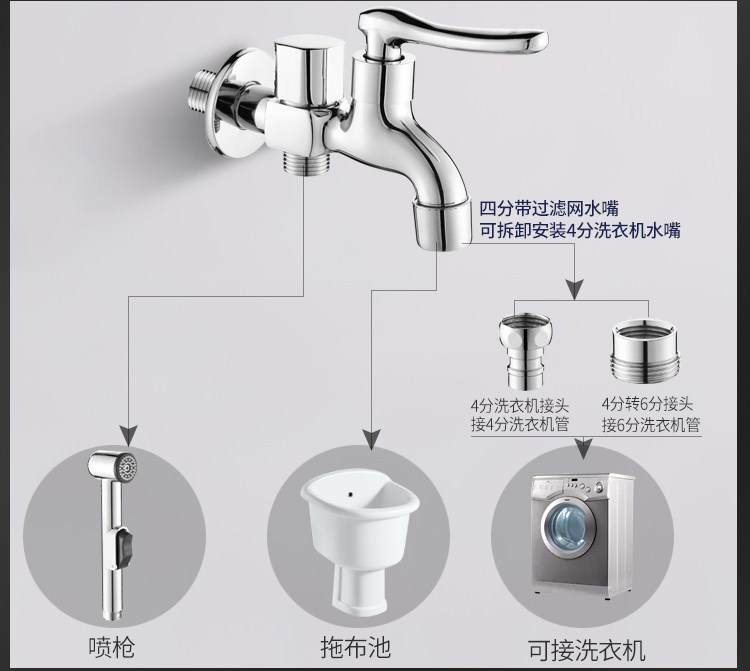 四分带过滤网水嘴
可拆卸安装4分洗衣机水嘴

4分洗衣机接头
接4分洗衣机管

4分转6分接头
接6分洗衣机管

喷枪

拖布池

可接洗衣机