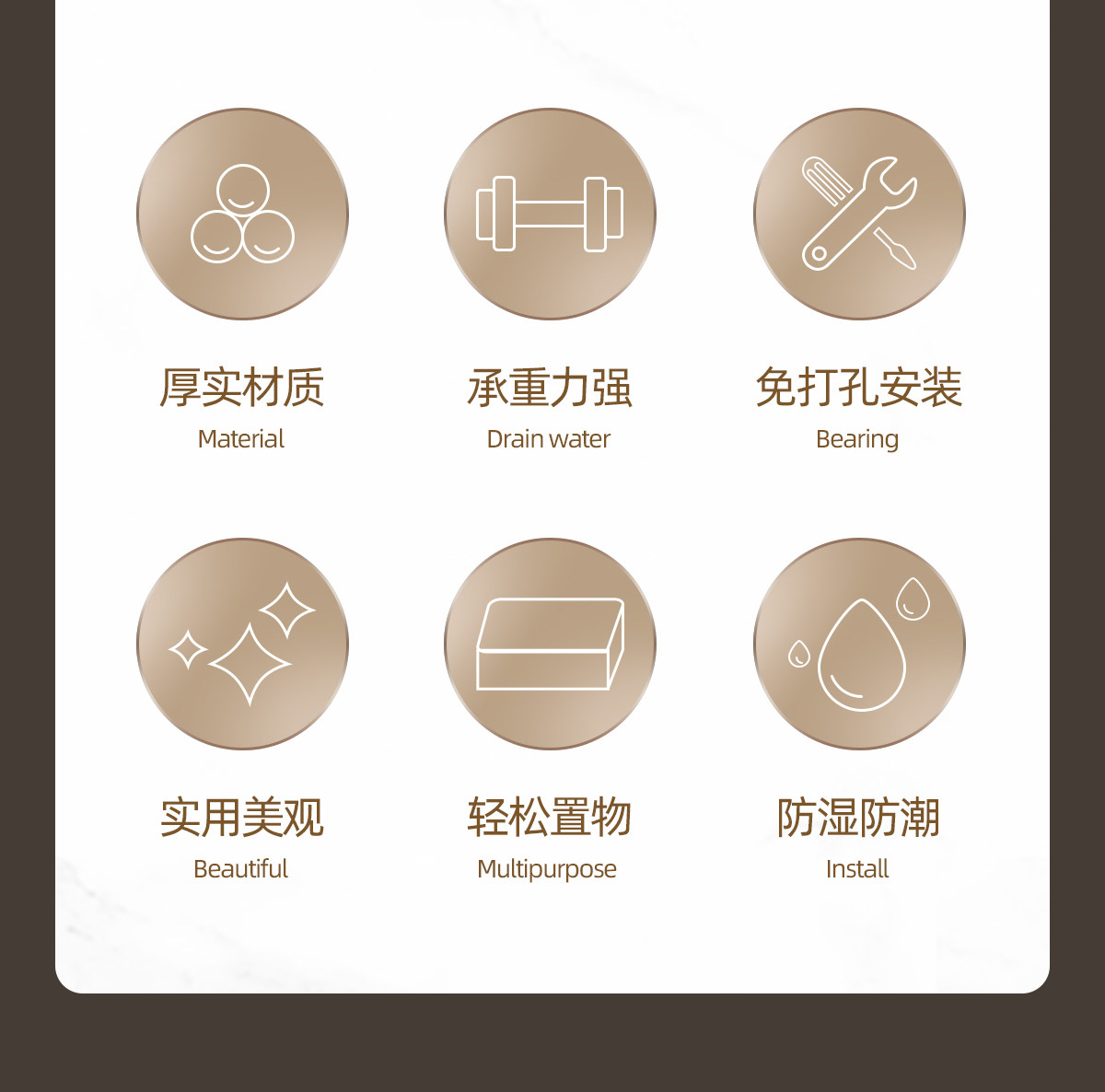 厚实材质
Material

承重力强
Drain water

免打孔安装
Bearing

实用美观
Beautiful

轻松置物
Multipurpose

防湿防潮
Install