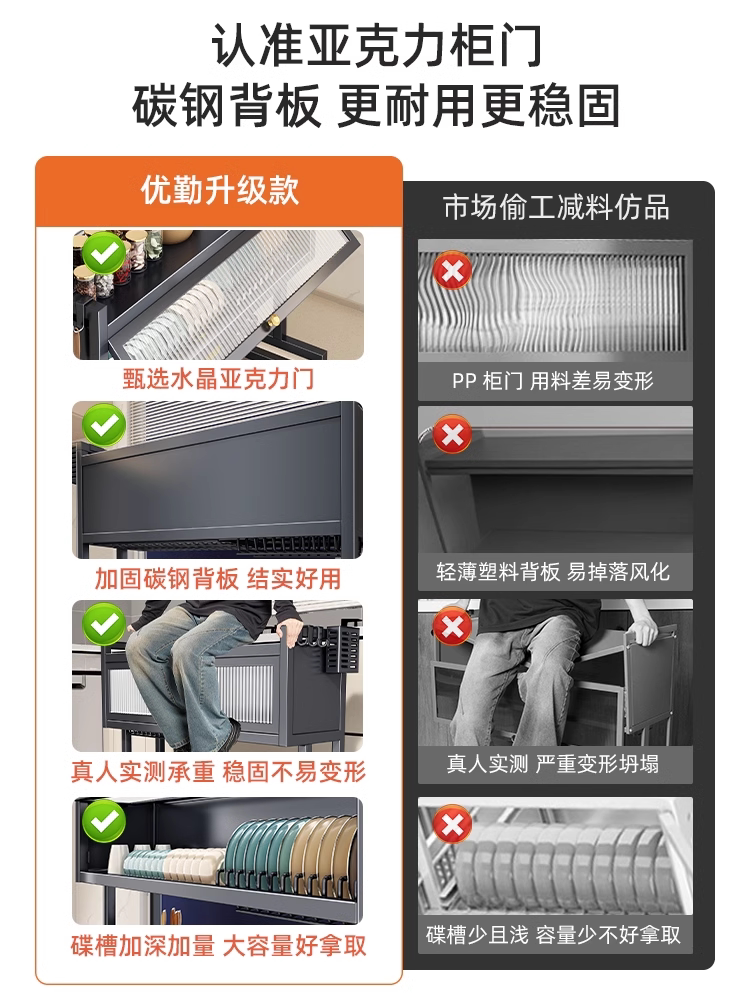 认准亚克力柜门
碳钢背板 更耐用更稳固

优勤升级款

甄选水晶亚克力门

加固碳钢背板 结实好用

真人实测承重 稳固不易变形

碟槽加深加量 大容量好拿取

市场偷工减料仿品

PP 柜门 用料差易变形

轻薄塑料背板 易掉落风化

真人实测 严重变形坍塌

碟槽少且浅 容量少不好拿取