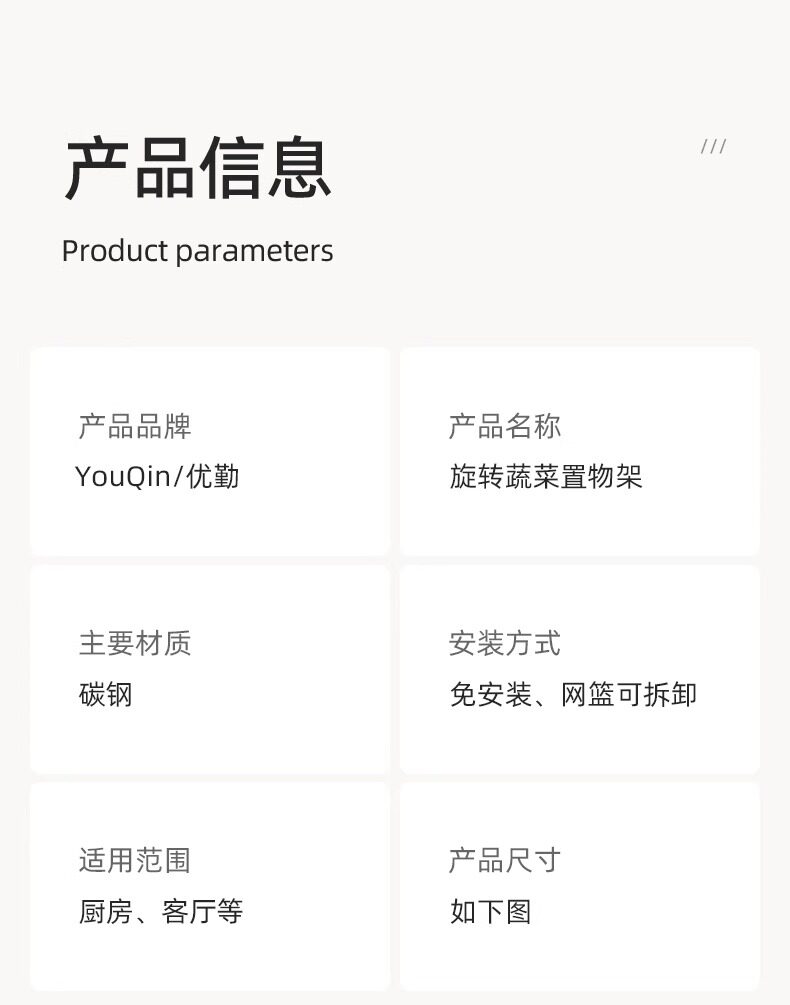 产品信息

///

Product parameters

产品品牌
YouQin/优勤

产品名称
旋转蔬菜置物架

主要材质
碳钢

安装方式
免安装、网篮可拆卸

适用范围
厨房、客厅等

产品尺寸
如下图