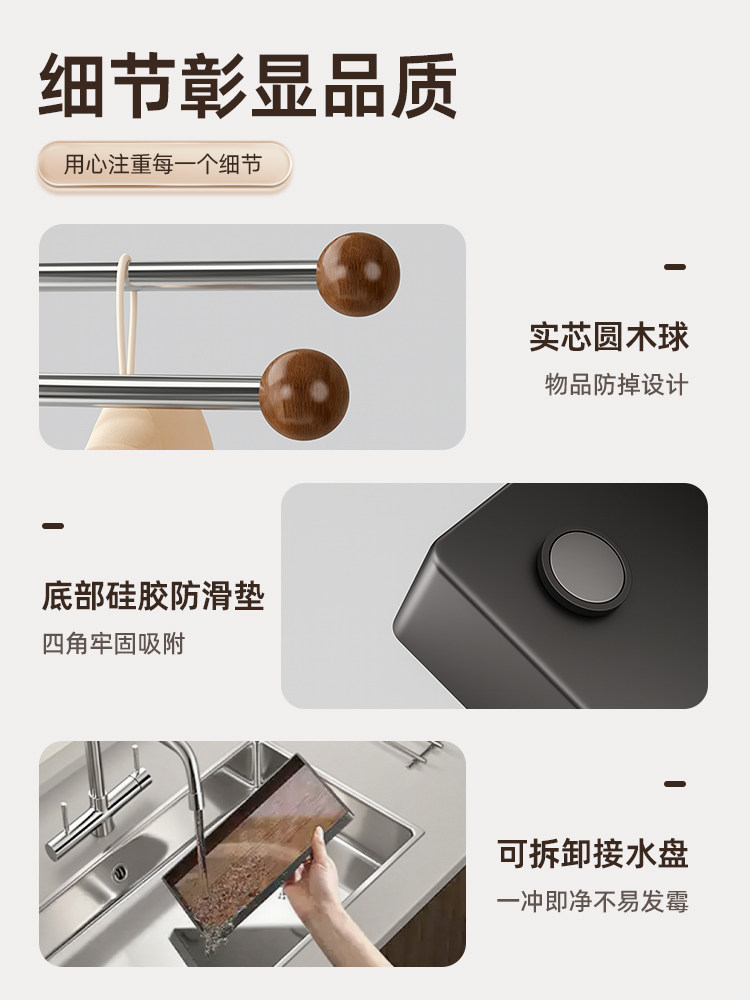 细节彰显品质

用心注重每一个细节

实芯圆木球

物品防掉设计

底部硅胶防滑垫

四角牢固吸附

可拆卸接水盘

一冲即净不易发霉