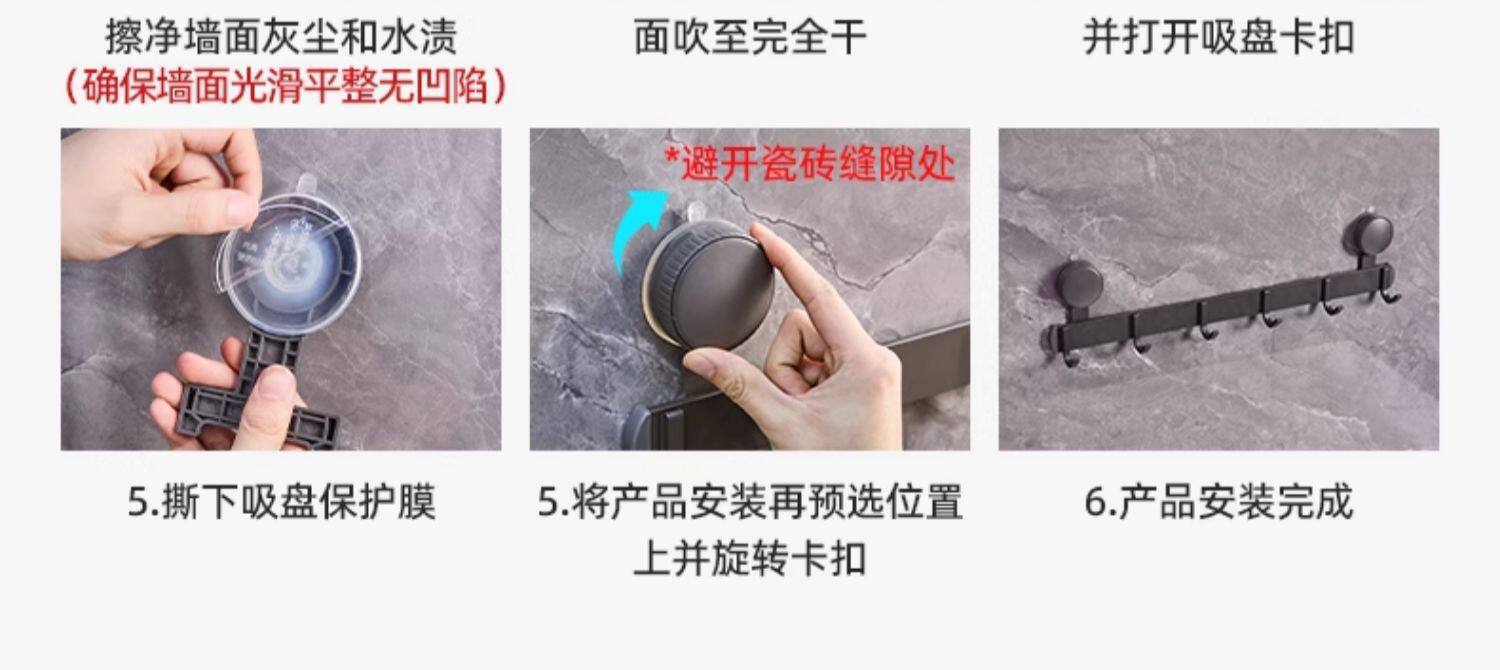 擦净墙面灰尘和水渍
（确保墙面光滑平整无凹陷）

面吹至完全干

并打开吸盘卡扣

*避开瓷砖缝隙处

5.撕下吸盘保护膜

5.将产品安装再预选位置上并旋转卡扣

6.产品安装完成