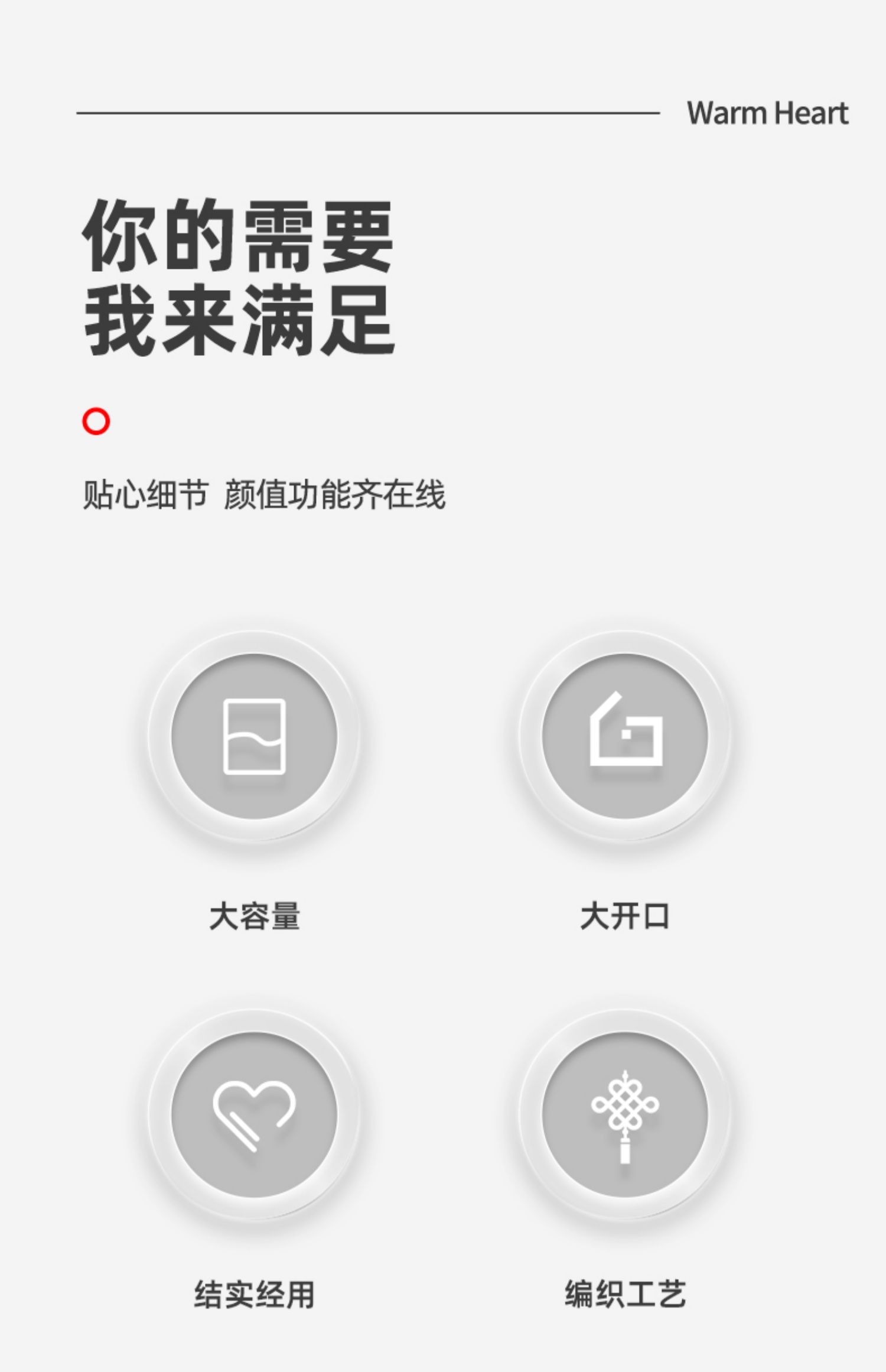 Warm Heart

你的需要
我来满足

贴心细节 颜值功能齐在线

大容量

大开口

结实经用

编织工艺