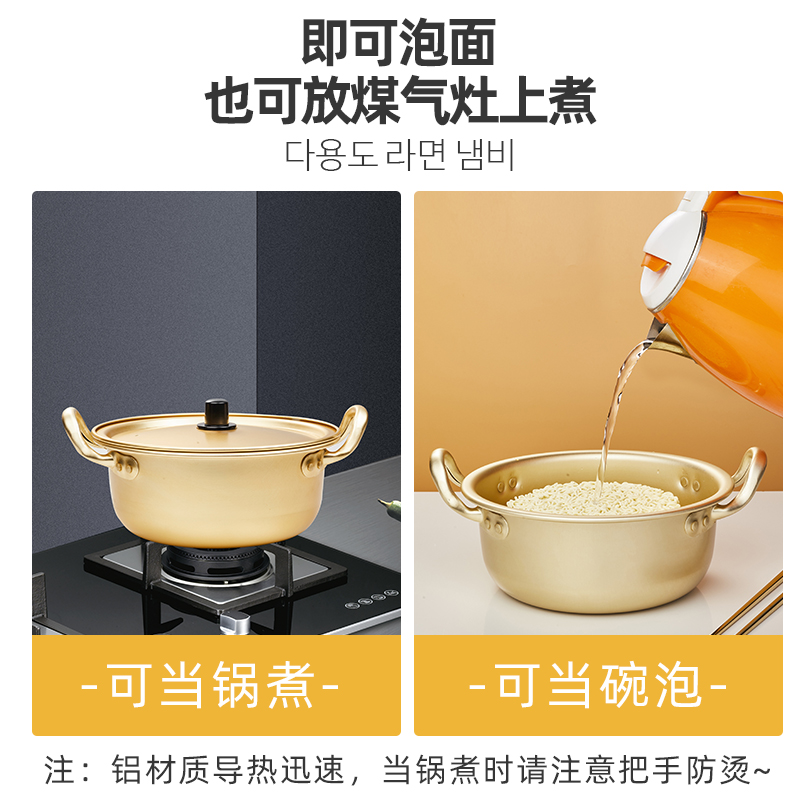 即可泡面
也可放煤气灶上煮
다용도 라면 냄비

-可当锅煮-

-可当碗泡-

注：铝材质导热迅速，当锅煮时请注意把手防烫~