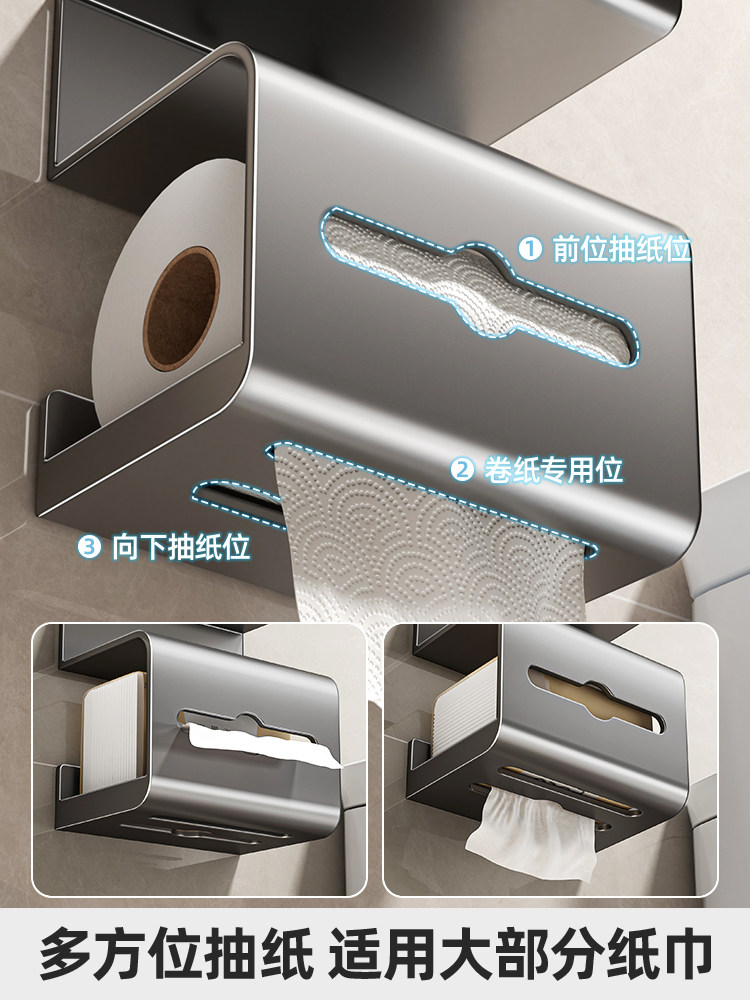 ① 前位抽纸位

② 卷纸专用位

③ 向下抽纸位

多方位抽纸 适用大部分纸巾