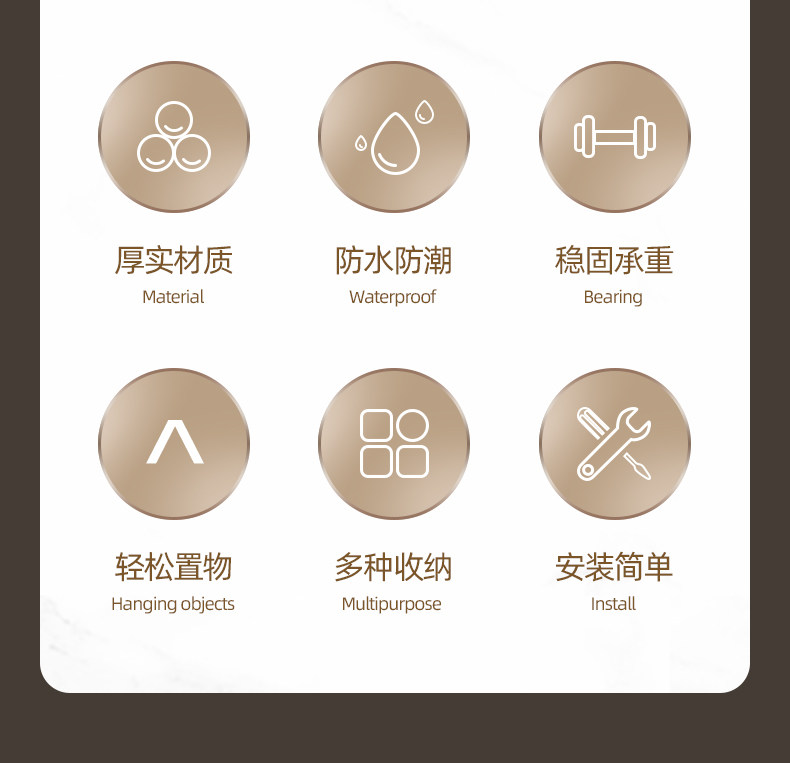 厚实材质
Material

防水防潮
Waterproof

稳固承重
Bearing

轻松置物
Hanging objects

多种收纳
Multipurpose

安装简单
Install