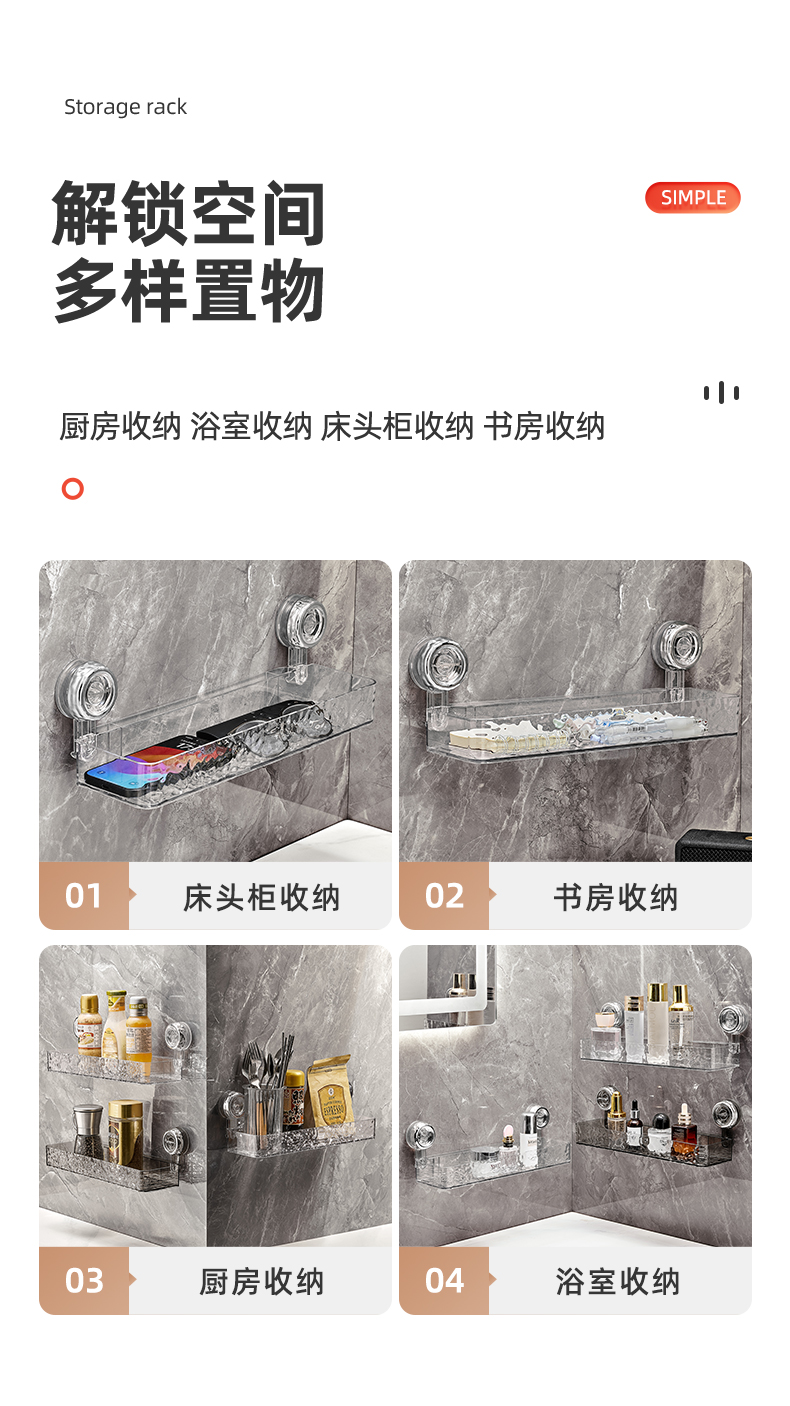 Storage rack

解锁空间
多样置物

SIMPLE

厨房收纳 浴室收纳 床头柜收纳 书房收纳

01 床头柜收纳

02 书房收纳

03 厨房收纳

04 浴室收纳