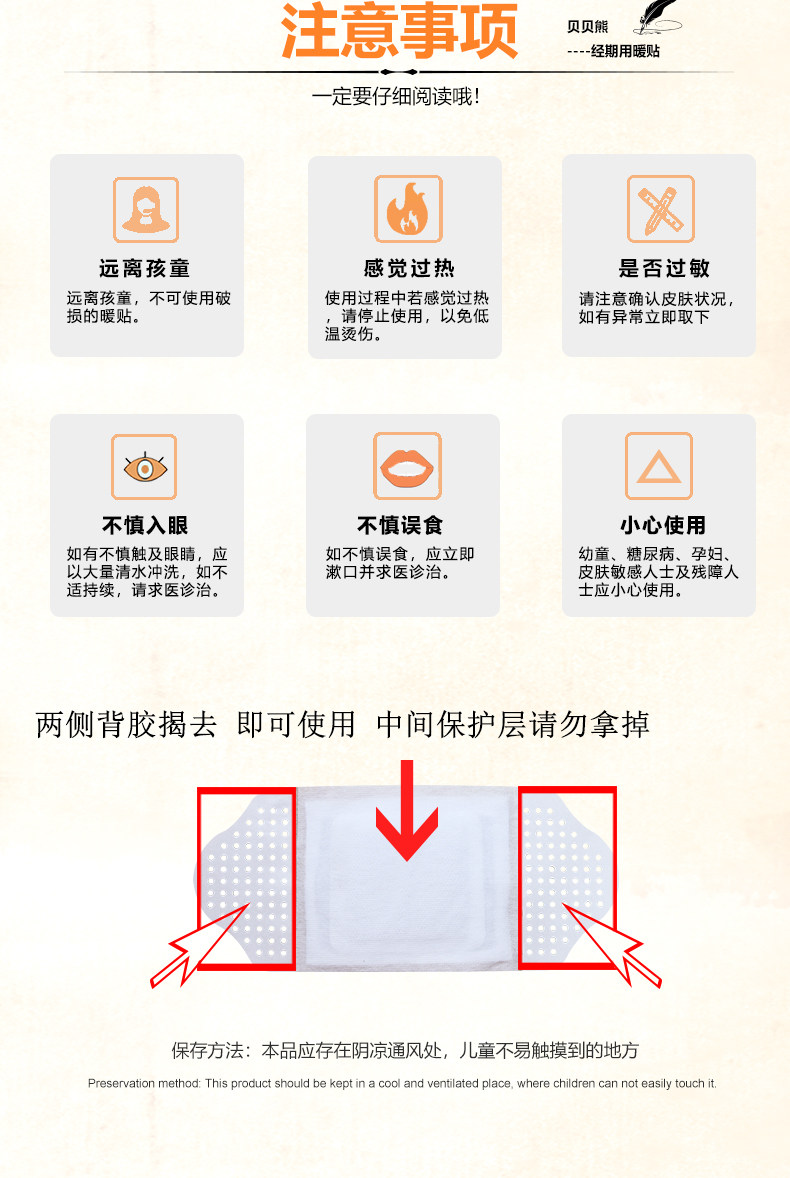 注意事项

贝贝熊
----经期用暖贴

一定要仔细阅读哦!

远离孩童
远离孩童，不可使用破损的暖贴。

感觉过热
使用过程中若感觉过热，请停止使用，以免低温烫伤。

是否过敏
请注意确认皮肤状况，如有异常立即取下

不慎入眼
如有不慎触及眼睛，应以大量清水冲洗，如不适持续，请求医诊治。

不慎误食
如不慎误食，应立即漱口并求医诊治。

小心使用
幼童、糖尿病、孕妇、皮肤敏感人士及残障人士应小心使用。

两侧背胶揭去 即可使用 中间保护层请勿拿掉

保存方法：本品应存在阴凉通风处，儿童不易触摸到的地方

Preservation method: This product should be kept in a cool and ventilated place, where children can not easily touch it.