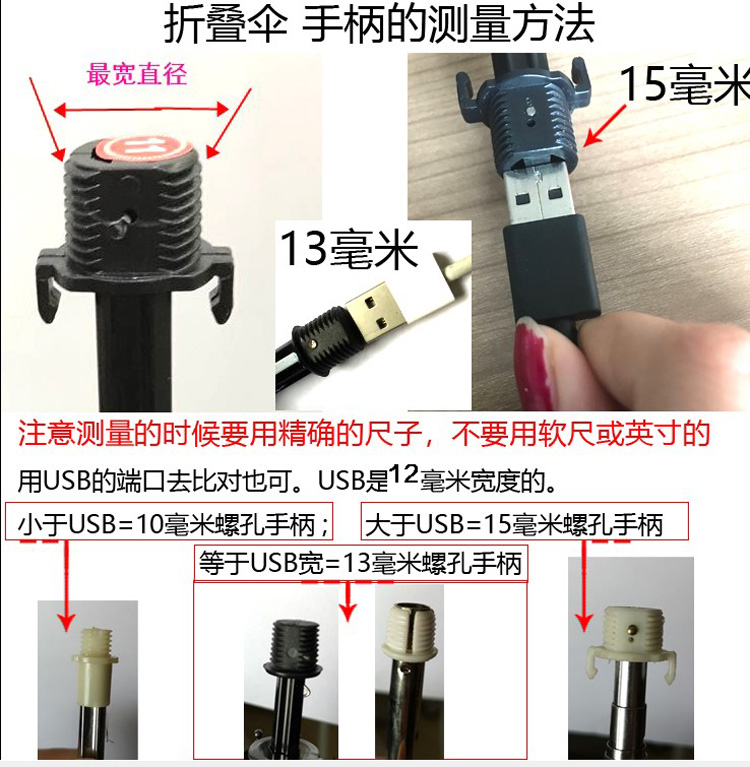 折叠伞 手柄的测量方法

最宽直径

15毫米

13毫米

注意测量的时候要用精确的尺子，不要用软尺或英寸的

用USB的端口去比对也可。USB是12毫米宽度的。

小于USB=10毫米螺孔手柄；

大于USB=15毫米螺孔手柄

等于USB宽=13毫米螺孔手柄