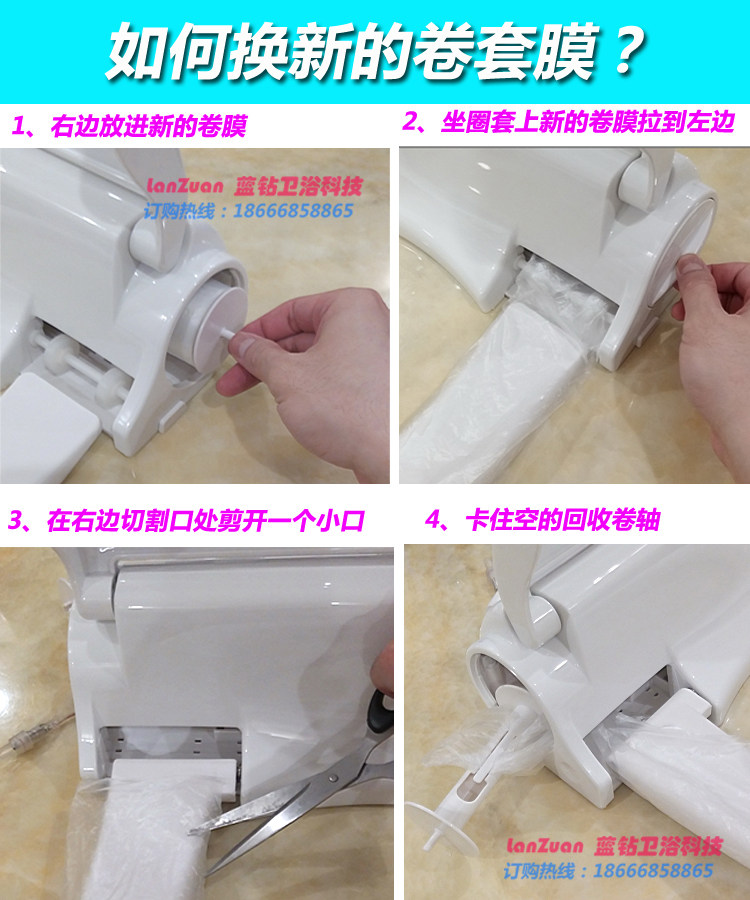 如何换新的卷套膜？

1、右边放进新的卷膜

LanZuan 蓝钻卫浴科技
订购热线：18666858865

2、坐圈套上新的卷膜拉到左边

3、在右边切割口处剪开一个小口

4、卡住空的回收卷轴

LanZuan 蓝钻卫浴科技
订购热线：18666858865