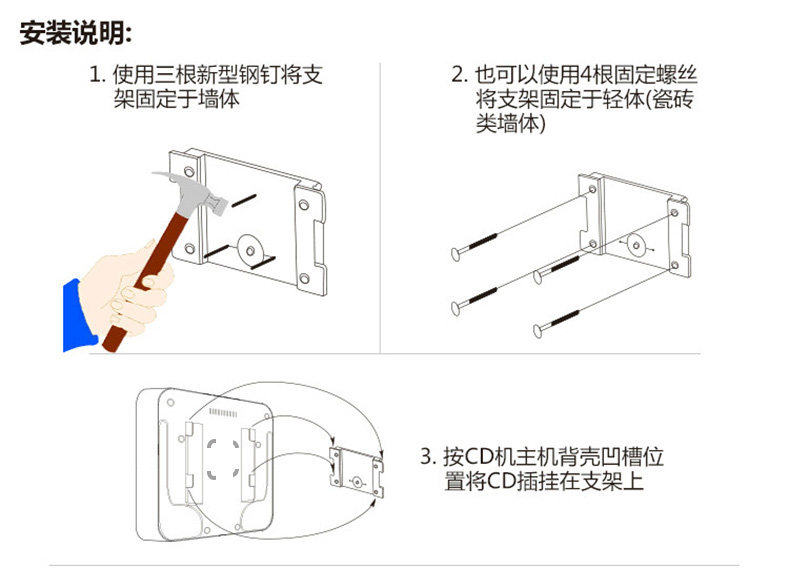 安装说明:

1. 使用三根新型钢钉将支架固定于墙体

2. 也可以使用4根固定螺丝将支架固定于轻体(瓷砖类墙体)

3. 按CD机主机背壳凹槽位置将CD插挂在支架上