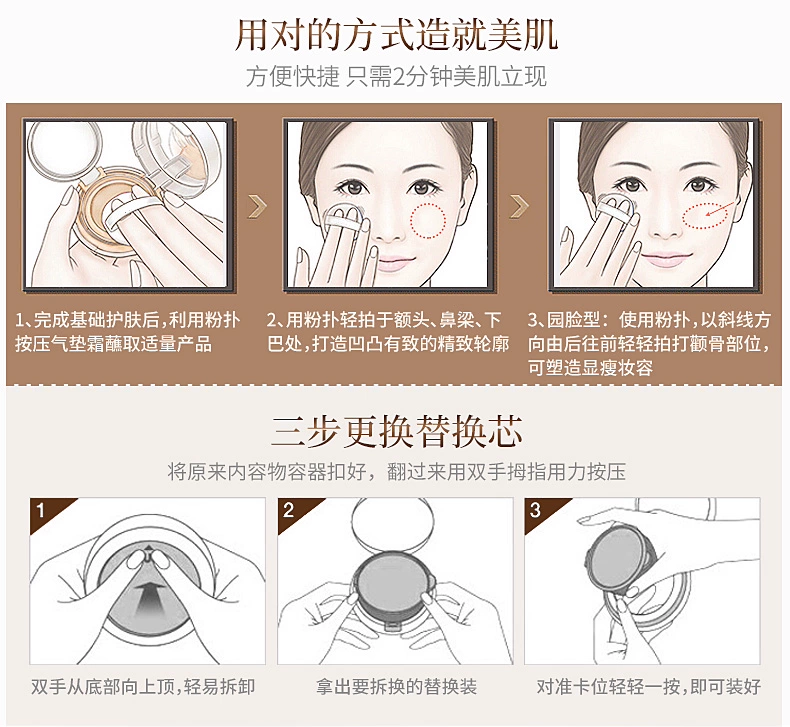 用对的方式造就美肌

方便快捷 只需2分钟美肌立现

1、完成基础护肤后，利用粉扑按压气垫霜蘸取适量产品

2、用粉扑轻拍于额头、鼻梁、下巴处，打造凹凸有致的精致轮廓

3、园脸型：使用粉扑，以斜线方向由后往前轻轻拍打颧骨部位，可塑造显瘦妆容

三步更换替换芯

将原来内容物容器扣好，翻过来用双手拇指用力按压

1

双手从底部向上顶，轻易拆卸

2

拿出要拆换的替换装

3

对准卡位轻轻一按，即可装好