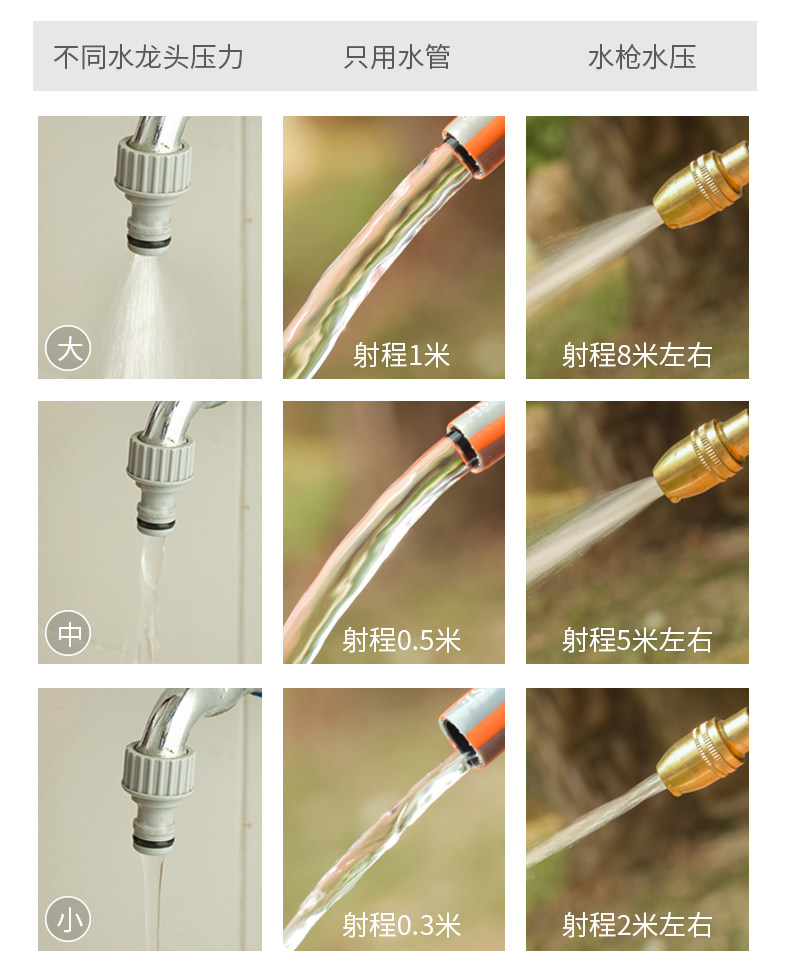 | 不同水龙头压力 | 只用水管 | 水枪水压 |
|---|---|---|
| 大 | 射程1米 | 射程8米左右 |
| 中 | 射程0.5米 | 射程5米左右 |
| 小 | 射程0.3米 | 射程2米左右 |