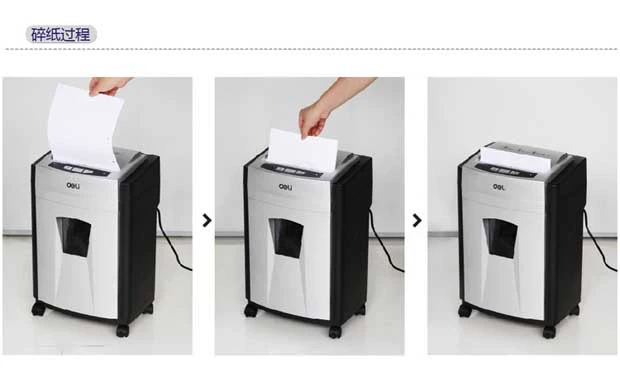 碎纸过程

deli

deli

deli