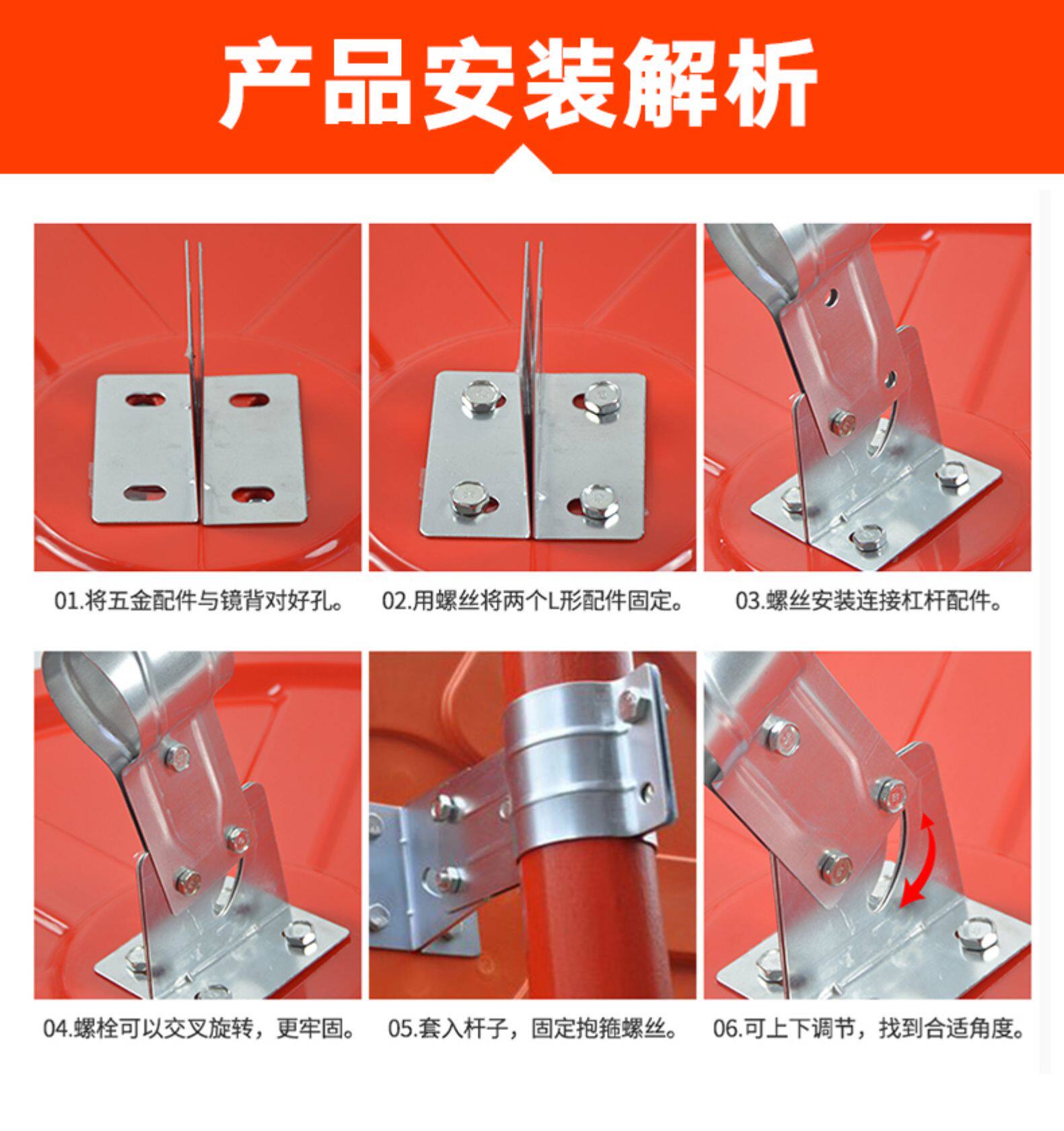 产品安装解析

01.将五金配件与镜背对好孔。

02.用螺丝将两个L形配件固定。

03.螺丝安装连接杠杆配件。

04.螺栓可以交叉旋转，更牢固。

05.套入杆子，固定抱箍螺丝。

06.可上下调节，找到合适角度。