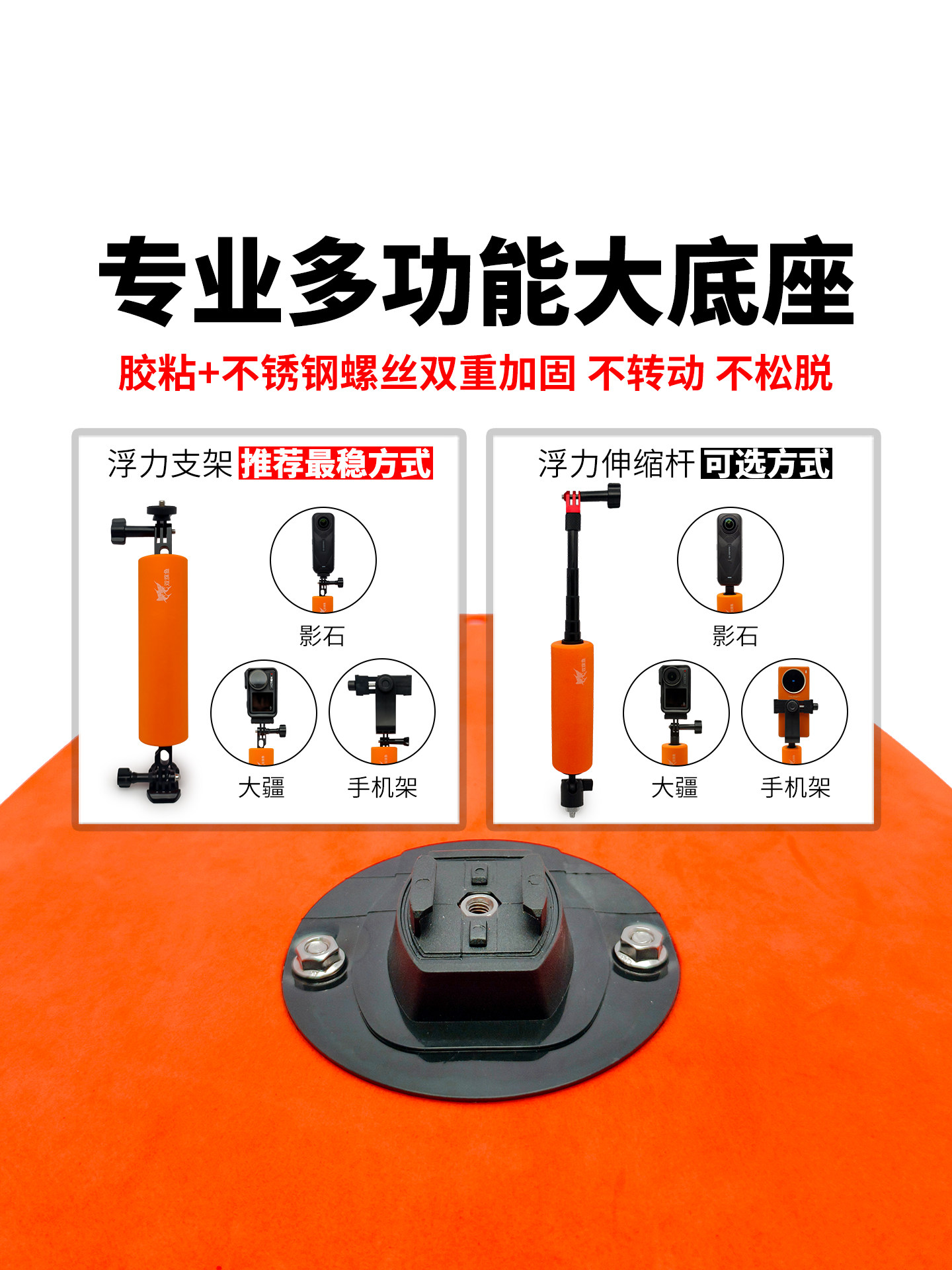 专业多功能大底座

胶粘+不锈钢螺丝双重加固 不转动 不松脱

浮力支架 推荐最稳方式

影石

大疆

手机架

浮力伸缩杆 可选方式

影石

大疆

手机架