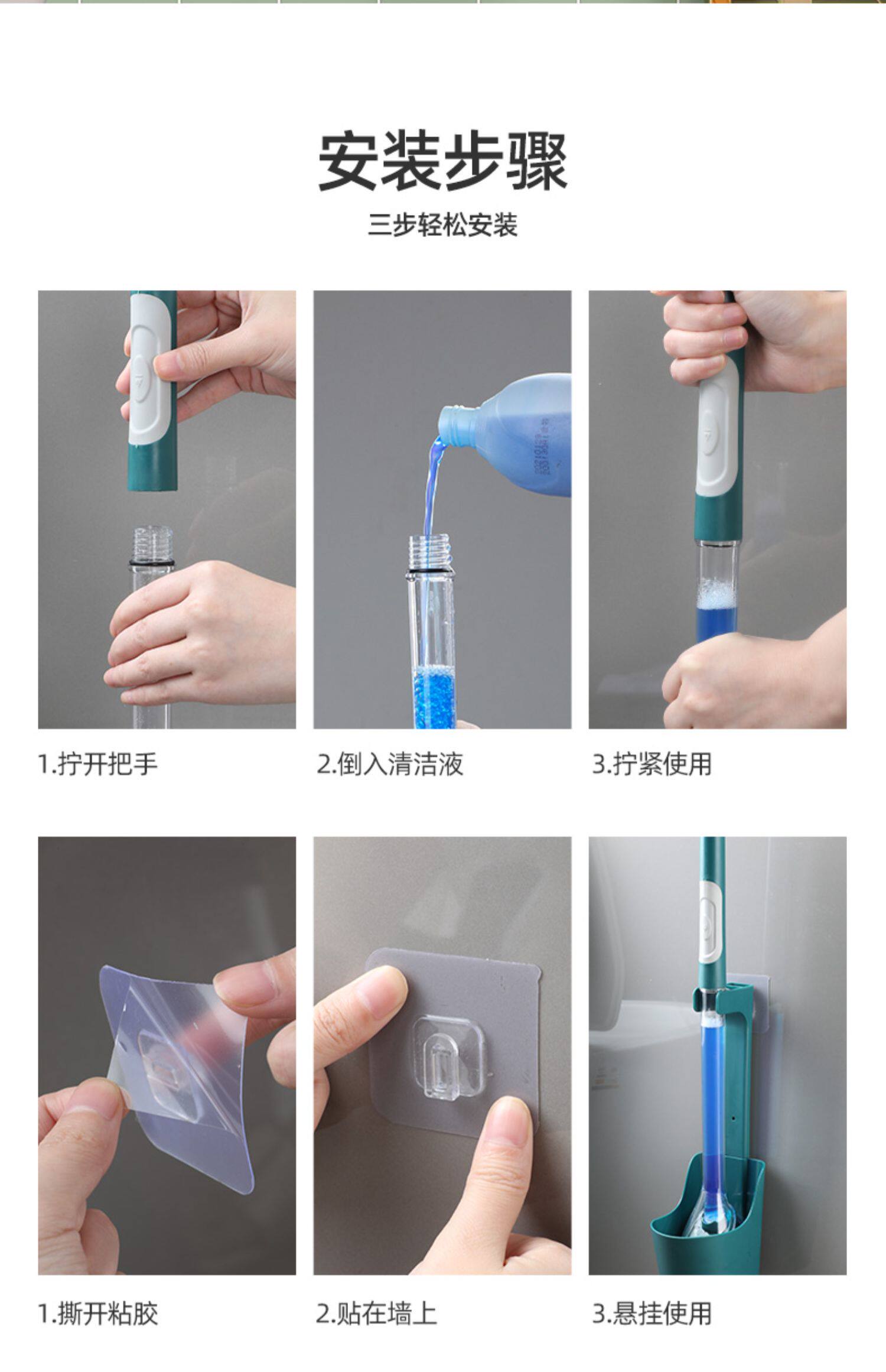 安装步骤

三步轻松安装

1.拧开把手

2.倒入清洁液

3.拧紧使用

1.撕开粘胶

2.贴在墙上

3.悬挂使用