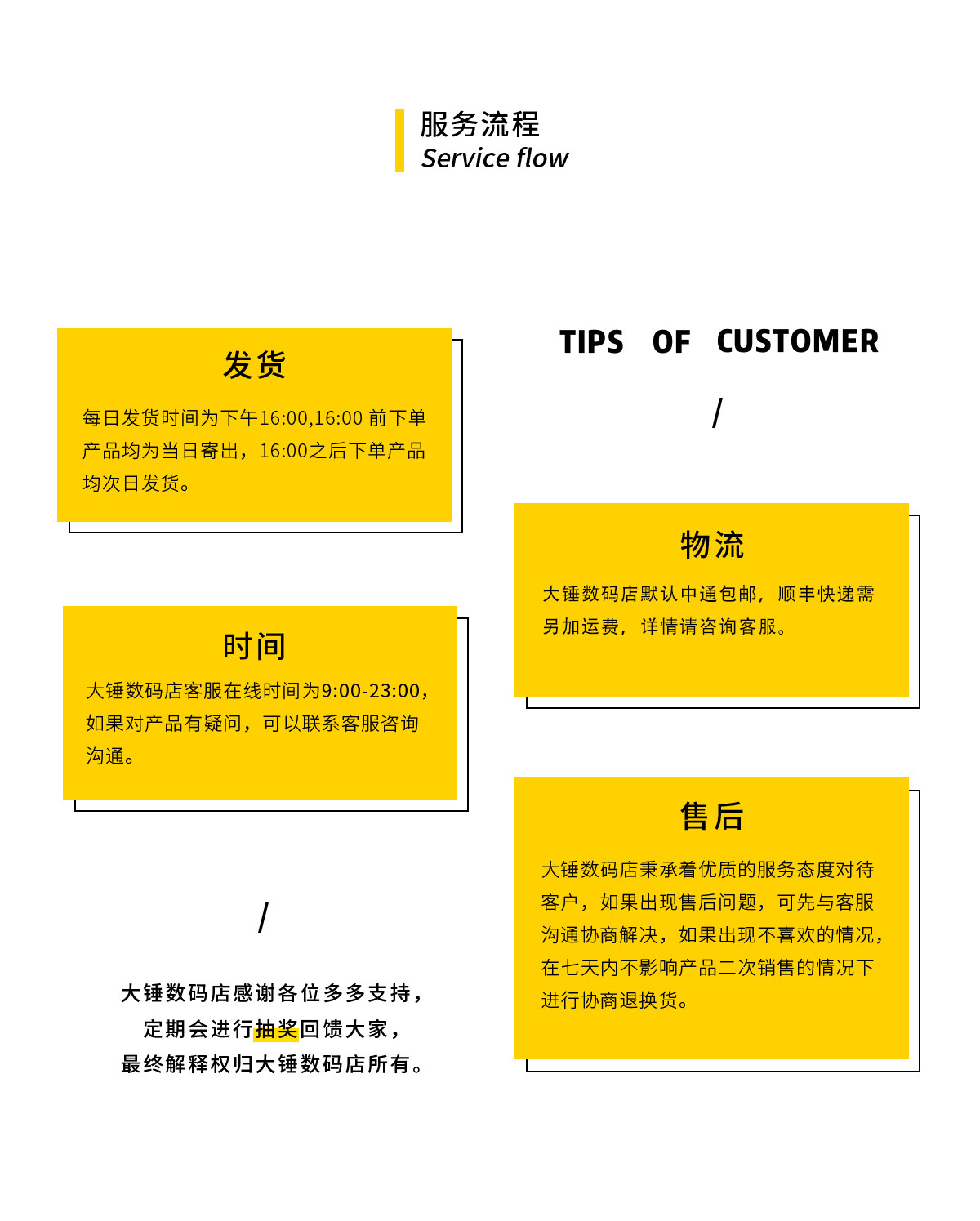 服务流程
Service flow

发货

每日发货时间为下午16:00,16:00前下单产品均为当日寄出，16:00之后下单产品均次日发货。

时间

大锤数码店客服在线时间为9:00-23:00，如果对产品有疑问，可以联系客服咨询沟通。

/

大锤数码店感谢各位多多支持，
定期会进行抽奖回馈大家，
最终解释权归大锤数码店所有。

TIPS OF CUSTOMER

/

物流

大锤数码店默认中通包邮，顺丰快递需另加运费，详情请咨询客服。

售后

大锤数码店秉承着优质的服务态度对待客户，如果出现售后问题，可先与客服沟通协商解决，如果出现不喜欢的情况，在七天内不影响产品二次销售的情况下进行协商退换货。