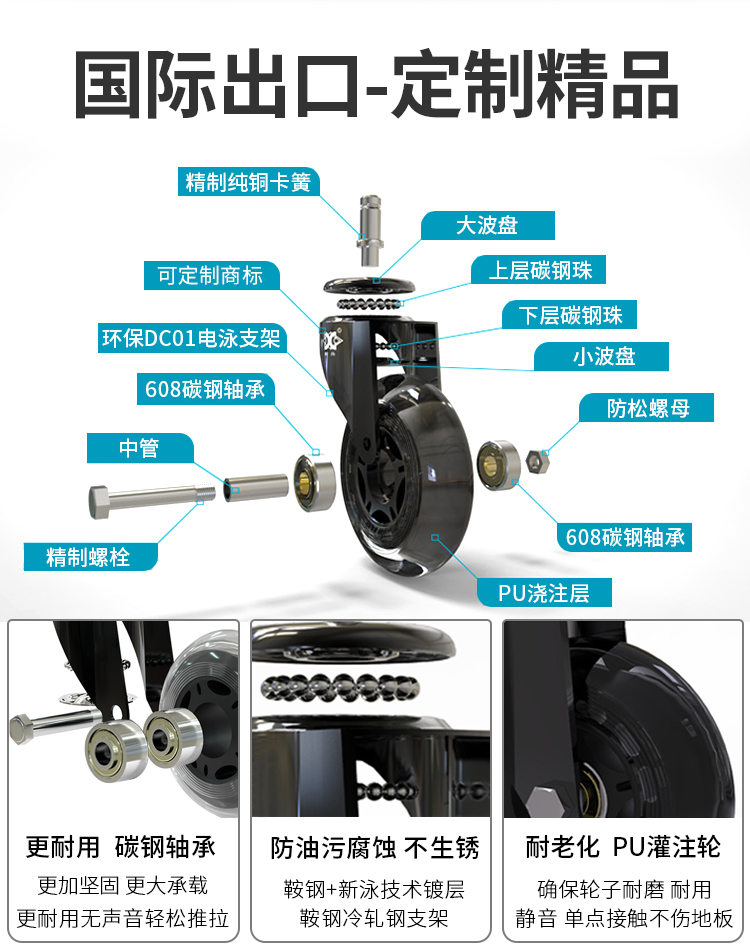 国际出口-定制精品

精制纯铜卡簧
大波盘
可定制商标
上层碳钢珠
下层碳钢珠
环保DC01电泳支架
小波盘
608碳钢轴承
防松螺母
中管
精制螺栓
608碳钢轴承
PU浇注层

更耐用 碳钢轴承
更加坚固 更大承载
更耐用无声音轻松推拉

防油污腐蚀 不生锈
鞍钢+新泳技术镀层
鞍钢冷轧钢支架

耐老化 PU灌注轮
确保轮子耐磨 耐用
静音 单点接触不伤地板