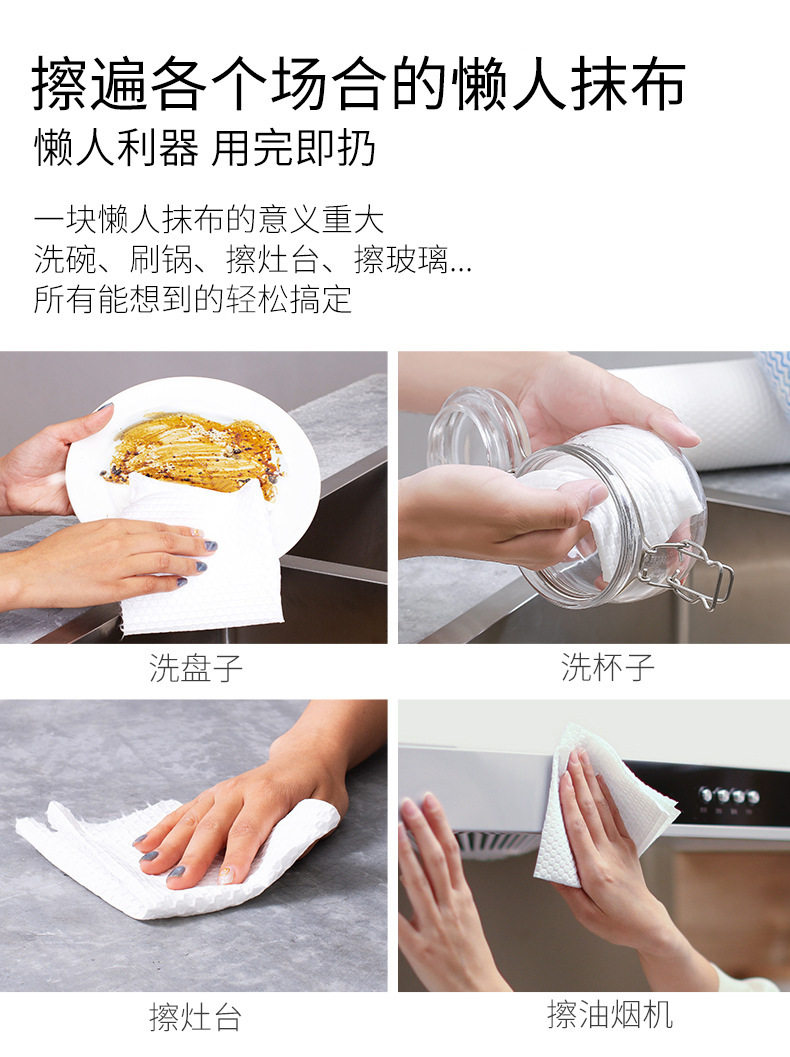 擦遍各个场合的懒人抹布
懒人利器 用完即扔

一块懒人抹布的意义重大
洗碗、刷锅、擦灶台、擦玻璃...
所有能想到的轻松搞定

洗盘子

洗杯子

擦灶台

擦油烟机