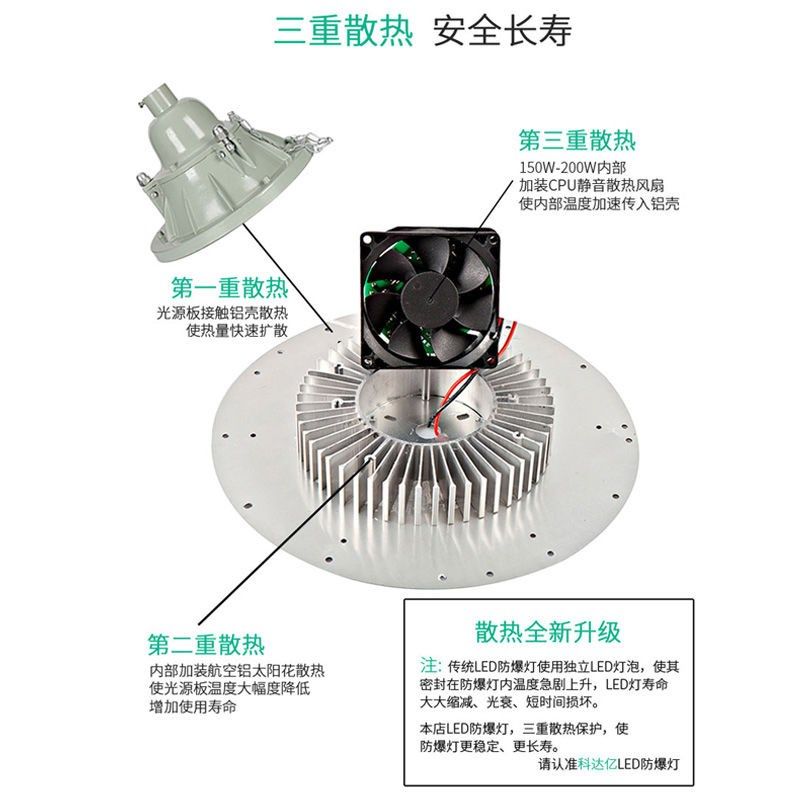 三重散热 安全长寿

第三重散热
150W-200W内部
加装CPU静音散热风扇
使内部温度加速传入铝壳

第一重散热
光源板接触铝壳散热
使热量快速扩散

第二重散热
内部加装航空铝太阳花散热
使光源板温度大幅度降低
增加使用寿命

散热全新升级

注：传统LED防爆灯使用独立LED灯泡，使其密封在防爆灯内温度急剧上升，LED灯寿命大大缩减、光衰、短时间损坏。

本店LED防爆灯，三重散热保护，使防爆灯更稳定、更长寿。
请认准科达亿LED防爆灯