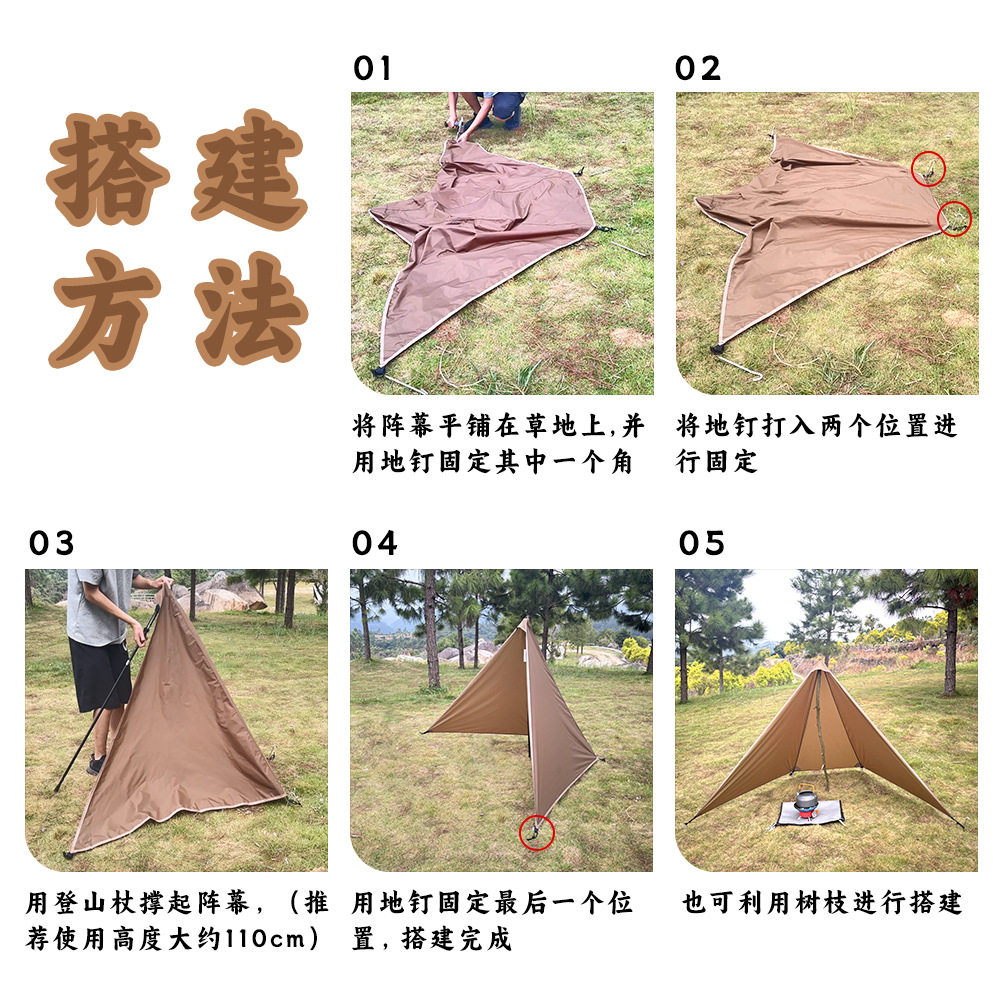 搭建方法

01

将阵幕平铺在草地上,并用地钉固定其中一个角

02

将地钉打入两个位置进行固定

03

用登山杖撑起阵幕,(推荐使用高度大约110cm)

04

用地钉固定最后一个位置,搭建完成

05

也可利用树枝进行搭建