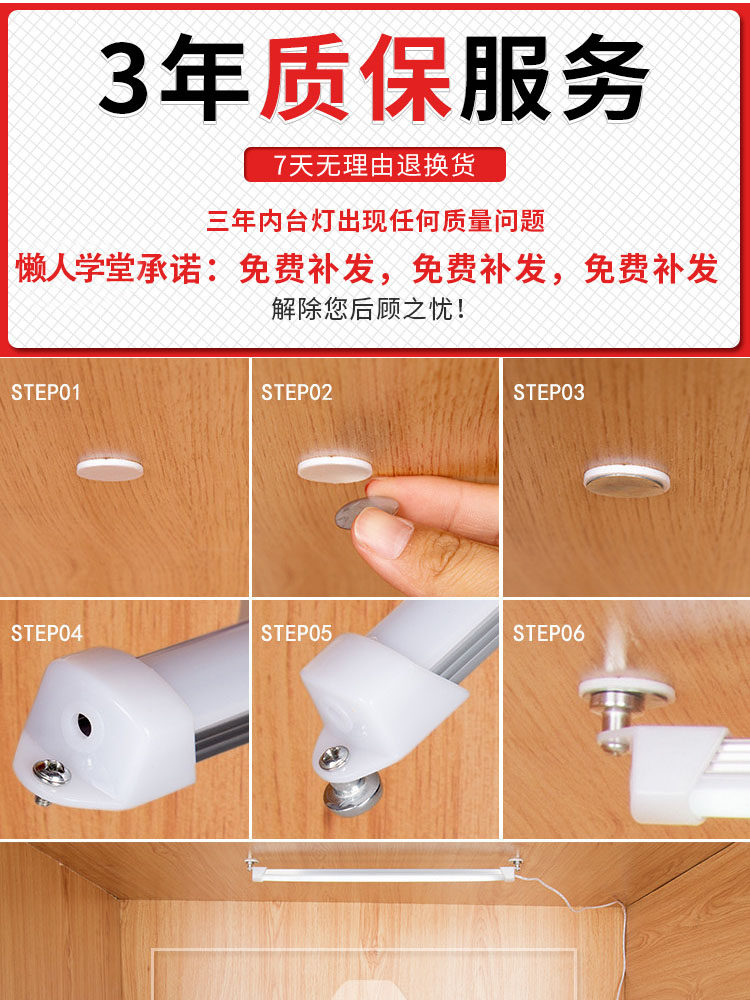 3年质保服务

7天无理由退换货

三年内台灯出现任何质量问题

懒人学堂承诺：免费补发，免费补发，免费补发

解除您后顾之忧！

STEP01

STEP02

STEP03

STEP04

STEP05

STEP06