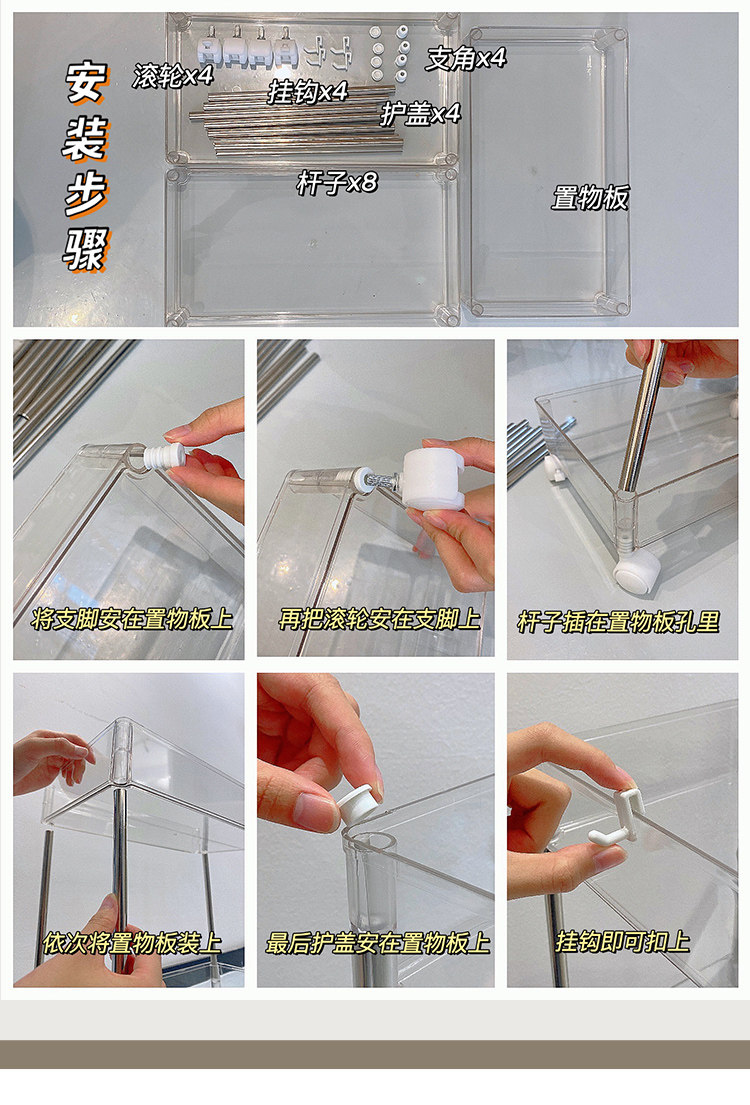 安装步骤

滚轮x4

挂钩x4

支角x4

护盖x4

杆子x8

置物板

将支脚安在置物板上

再把滚轮安在支脚上

杆子插在置物板孔里

依次将置物板装上

最后护盖安在置物板上

挂钩即可扣上