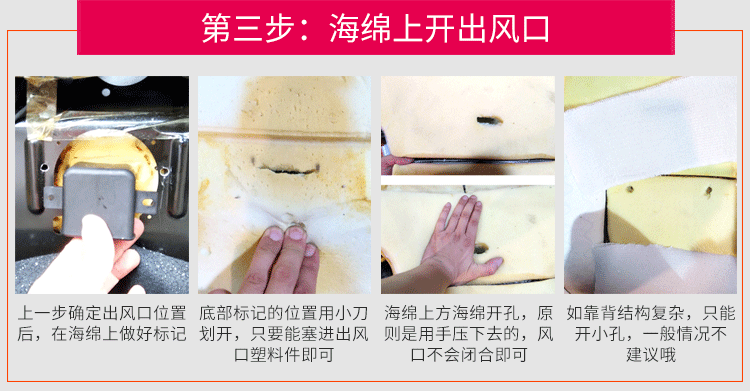 第三步：海绵上开出风口

上一步确定出风口位置后，在海绵上做好标记

底部标记的位置用小刀划开，只要能塞进出风口塑料件即可

海绵上方海绵开孔，原则是用手压下去的，风口不会闭合即可

如靠背结构复杂，只能开小孔，一般情况不建议哦