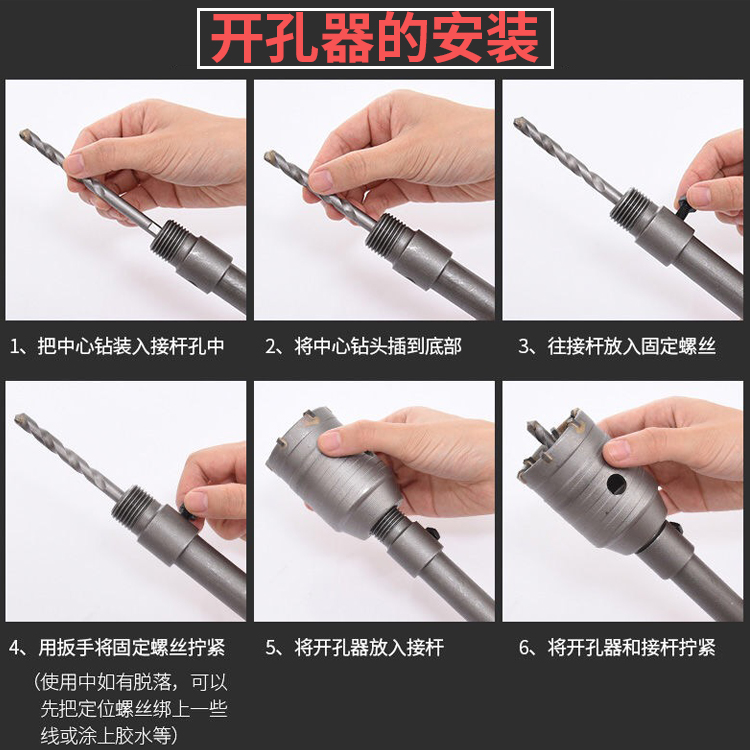 开孔器的安装

1、把中心钻装入接杆孔中

2、将中心钻头插到底部

3、往接杆放入固定螺丝

4、用扳手将固定螺丝拧紧

（使用中如有脱落，可以先把定位螺丝绑上一些线或涂上胶水等）

5、将开孔器放入接杆

6、将开孔器和接杆拧紧