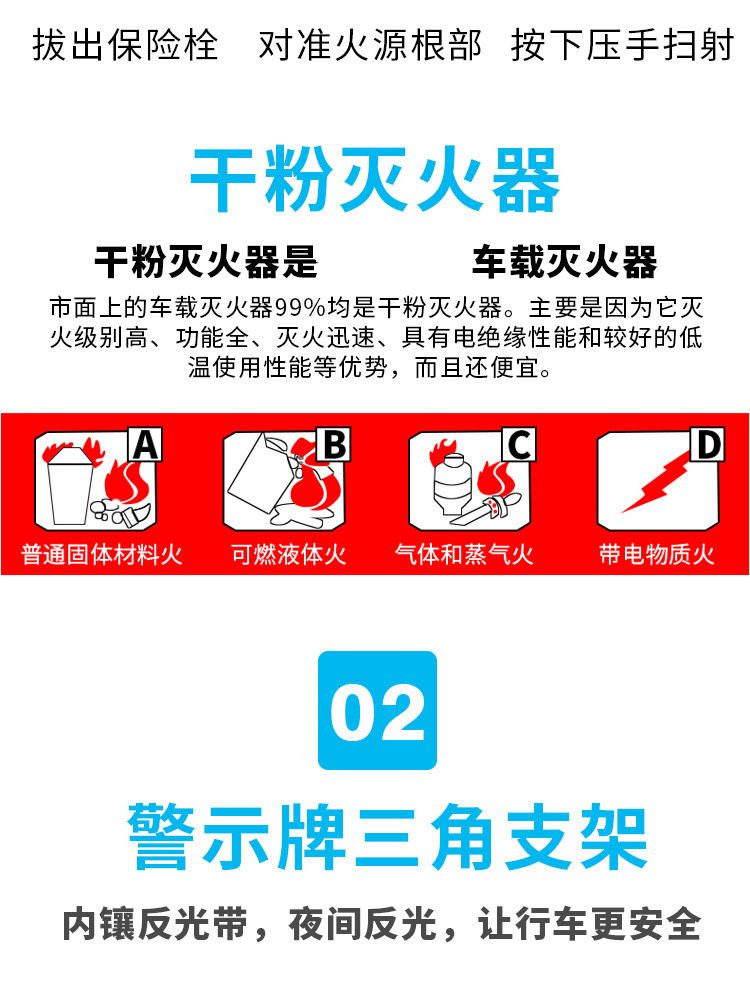 拔出保险栓　对准火源根部　按下压手扫射

干粉灭火器

干粉灭火器是　车载灭火器

市面上的车载灭火器99%均是干粉灭火器。主要是因为它灭火级别高、功能全、灭火迅速、具有电绝缘性能和较好的低温使用性能等优势，而且还便宜。

A
普通固体材料火

B
可燃液体火

C
气体和蒸气火

D
带电物质火

02

警示牌三角支架

内镶反光带，夜间反光，让行车更安全