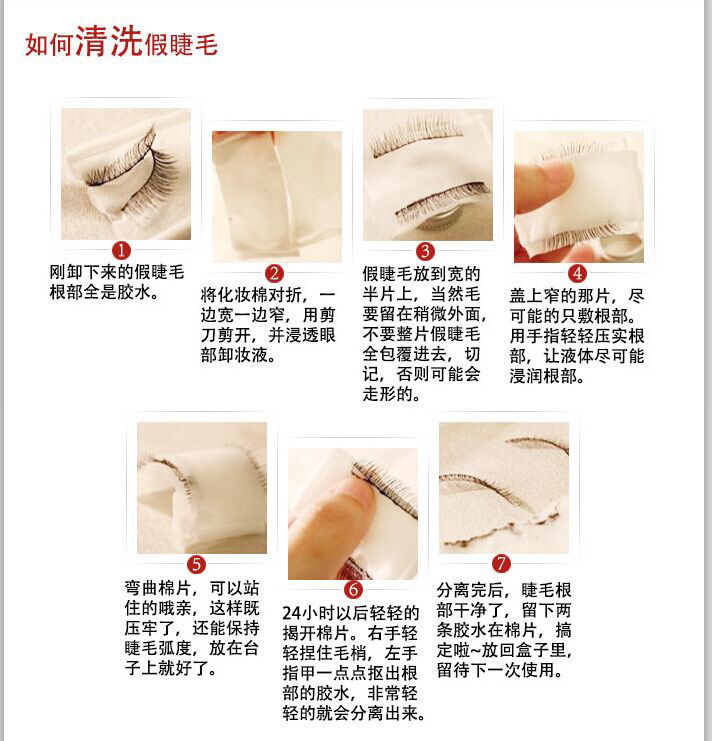 如何清洗假睫毛

1
刚卸下来的假睫毛根部全是胶水。

2
将化妆棉对折，一边宽一边窄，用剪刀剪开，并浸透眼部卸妆液。

3
假睫毛放到宽的半片上，当然毛要留在稍微外面，不要整片假睫毛全包覆进去，切记，否则可能会走形的。

4
盖上窄的那片，尽可能的只敷根部。用手指轻轻压实根部，让液体尽可能浸润根部。

5
弯曲棉片，可以站住的哦亲，这样既压牢了，还能保持睫毛弧度，放在台子上就好了。

6
24小时以后轻轻的揭开棉片。右手轻轻捏住毛梢，左手指甲一点点抠出根部的胶水，非常轻轻的就会分离出来。

7
分离完后，睫毛根部干净了，留下两条胶水在棉片，搞定啦~放回盒子里，留待下一次使用。