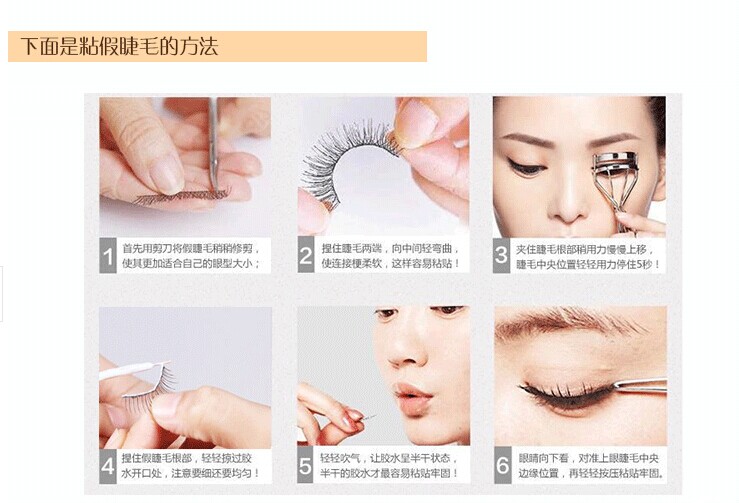 下面是粘假睫毛的方法

1 首先用剪刀将假睫毛稍稍修剪，使其更加适合自己的眼型大小；

2 捏住睫毛两端，向中间轻弯曲，使连接梗柔软，这样容易粘贴！

3 夹住睫毛根部稍用力慢慢上移，睫毛中央位置轻轻用力停住5秒！

4 捏住假睫毛根部，轻轻掠过胶水开口处，注意要细还要均匀！

5 轻轻吹气，让胶水呈半干状态，半干的胶水才最容易粘贴牢固！

6 眼睛向下看，对准上眼睫毛中央边缘位置，再轻轻按压粘贴牢固。