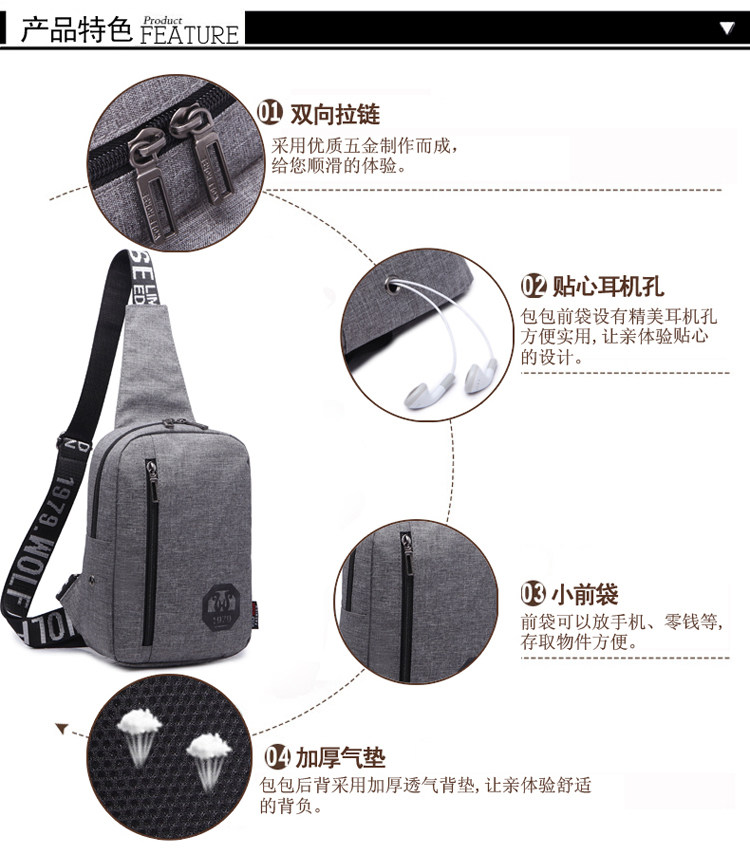 产品特色 Product FEATURE

01 双向拉链
采用优质五金制作而成，给您顺滑的体验。

02 贴心耳机孔
包包前袋设有精美耳机孔方便实用，让亲体验贴心的设计。

03 小前袋
前袋可以放手机、零钱等，存取物件方便。

04 加厚气垫
包包后背采用加厚透气背垫，让亲体验舒适的背负。

1979.WOLF

1979