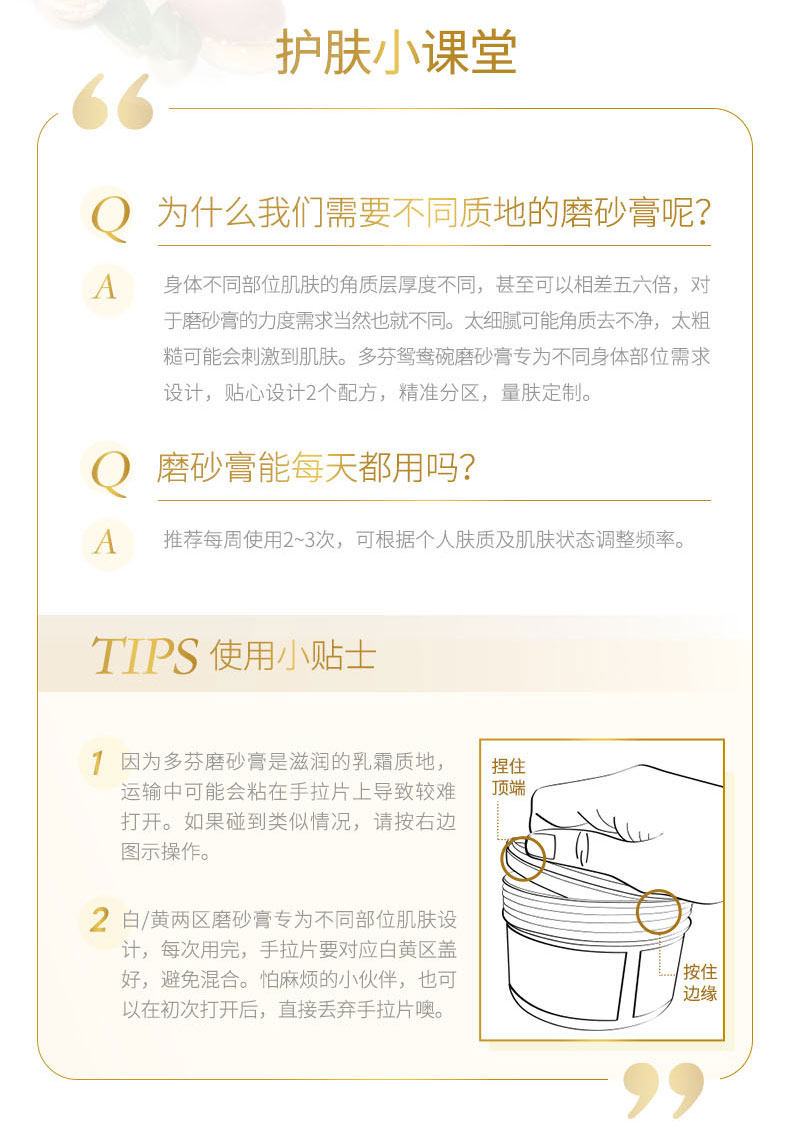 护肤小课堂

Q 为什么我们需要不同质地的磨砂膏呢?

A 身体不同部位肌肤的角质层厚度不同，甚至可以相差五六倍，对于磨砂膏的力度需求当然也就不同。太细腻可能角质去不净，太粗糙可能会刺激到肌肤。多芬鸳鸯碗磨砂膏专为不同身体部位需求设计，贴心设计2个配方，精准分区，量肤定制。

Q 磨砂膏能每天都用吗?

A 推荐每周使用2~3次，可根据个人肤质及肌肤状态调整频率。

TIPS 使用小贴士

1 因为多芬磨砂膏是滋润的乳霜质地，运输中可能会粘在手拉片上导致较难打开。如果碰到类似情况，请按右边图示操作。

2 白/黄两区磨砂膏专为不同部位肌肤设计，每次用完，手拉片要对应白黄区盖好，避免混合。怕麻烦的小伙伴，也可以在初次打开后，直接丢弃手拉片噢。

捏住顶端

按住边缘