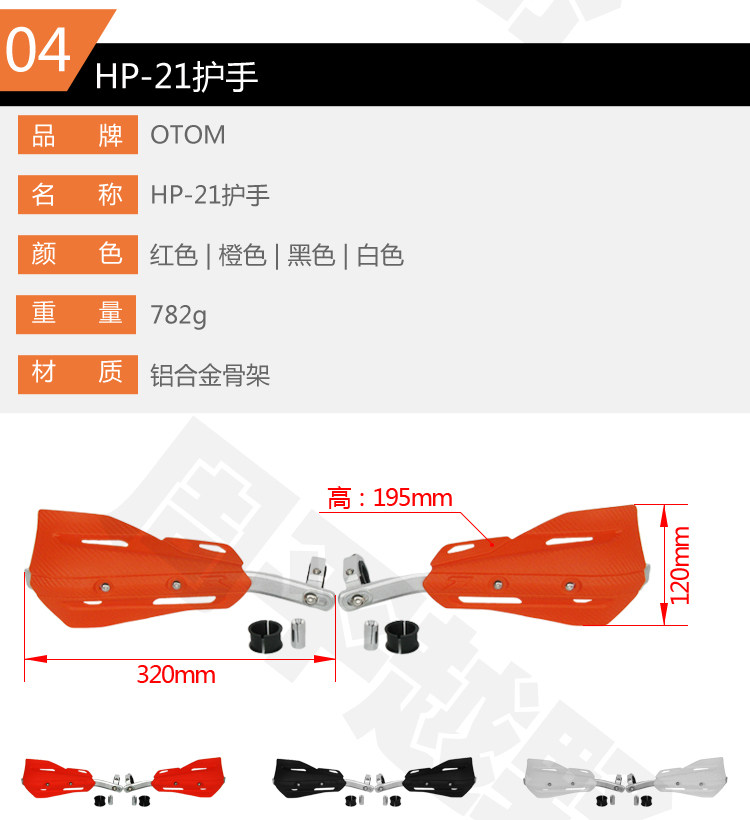 04 HP-21护手

| 品 牌 | OTOM |
|---|---|
| 名 称 | HP-21护手 |
| 颜 色 | 红色 \| 橙色 \| 黑色 \| 白色 |
| 重 量 | 782g |
| 材 质 | 铝合金骨架 |

高：195mm

120mm

320mm