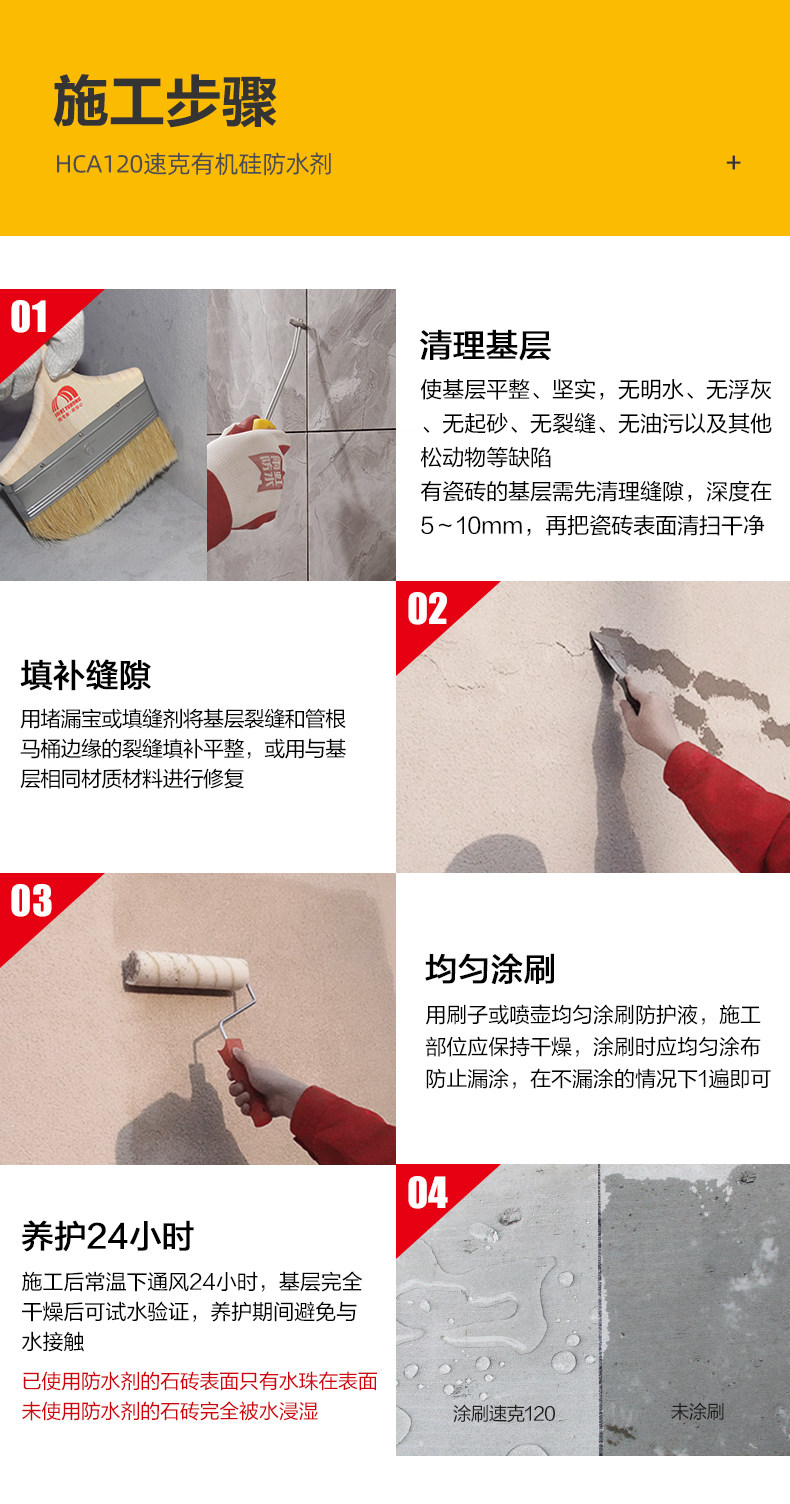 施工步骤

HCA120速克有机硅防水剂

+

01

清理基层

使基层平整、坚实，无明水、无浮灰、无起砂、无裂缝、无油污以及其他松动物等缺陷

有瓷砖的基层需先清理缝隙，深度在5～10mm，再把瓷砖表面清扫干净

02

填补缝隙

用堵漏宝或填缝剂将基层裂缝和管根马桶边缘的裂缝填补平整，或用与基层相同材质材料进行修复

03

均匀涂刷

用刷子或喷壶均匀涂刷防护液，施工部位应保持干燥，涂刷时应均匀涂布防止漏涂，在不漏涂的情况下1遍即可

04

养护24小时

施工后常温下通风24小时，基层完全干燥后可试水验证，养护期间避免与水接触

已使用防水剂的石砖表面只有水珠在表面
未使用防水剂的石砖完全被水浸湿

涂刷速克120

未涂刷