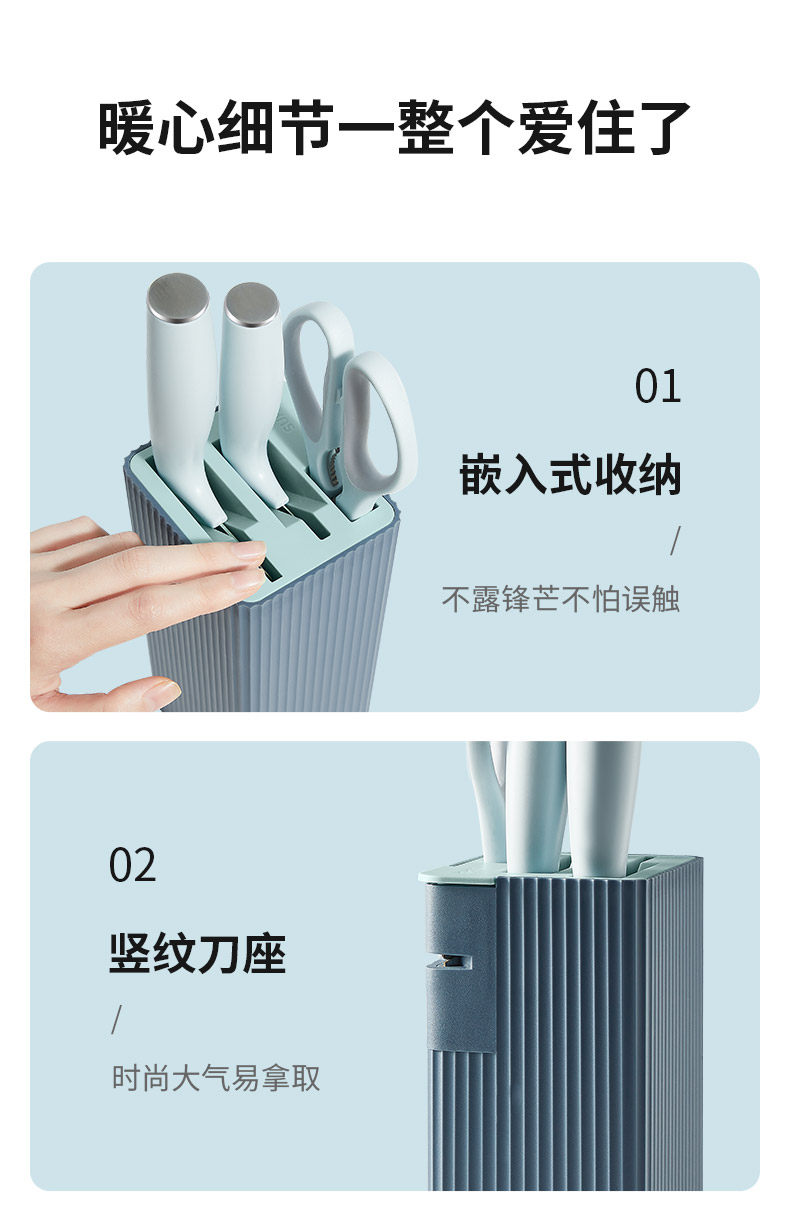 暖心细节一整个爱住了

01

嵌入式收纳

/

不露锋芒不怕误触

02

竖纹刀座

/

时尚大气易拿取